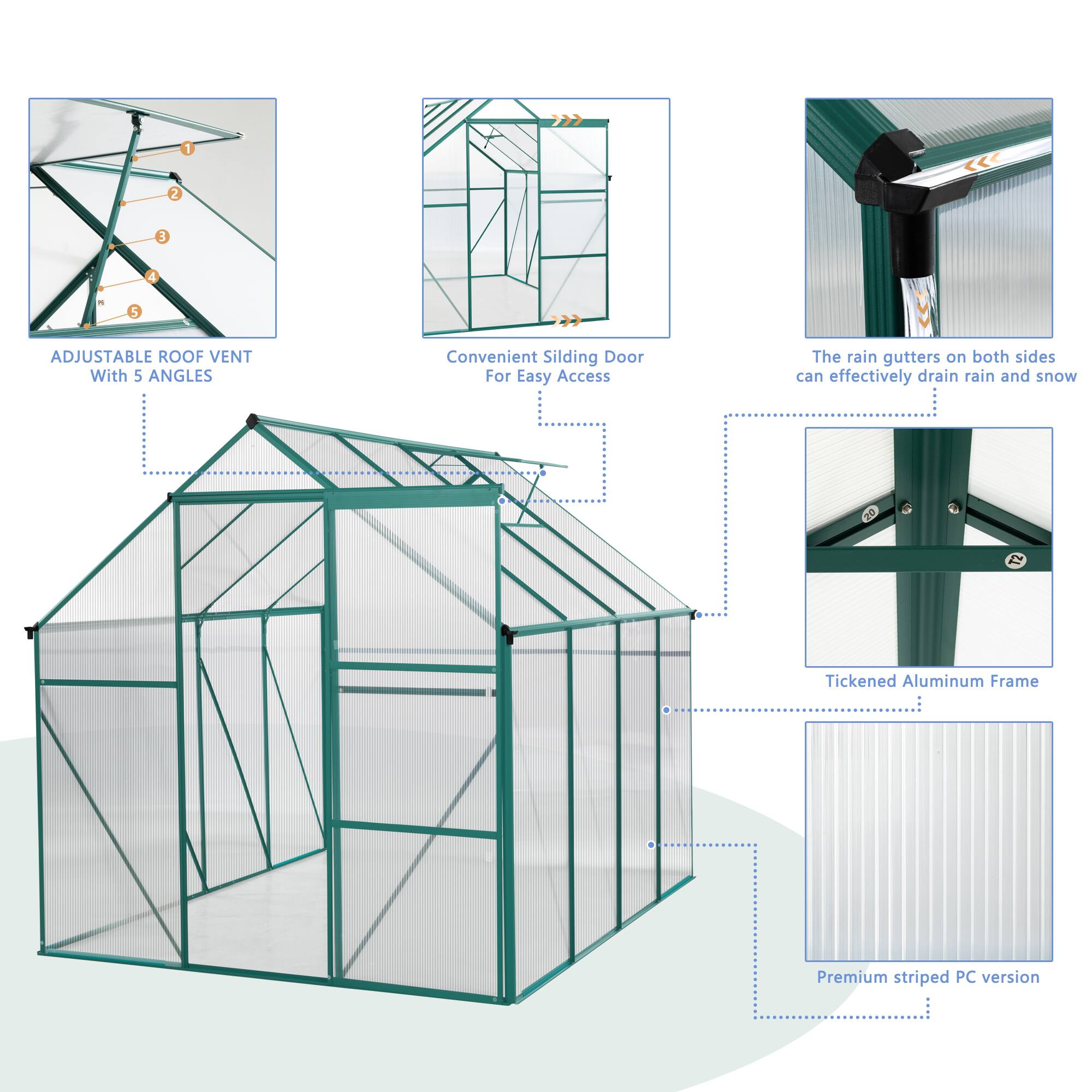 1
2
3
4
P6
5

ADJUSTABLE ROOF VENT
With 5 ANGLES

Convenient Silding Door
For Easy Access

The rain gutters on both sides
can effectively drain rain and snow

20
T2

Tickened Aluminum Frame

Premium striped PC version