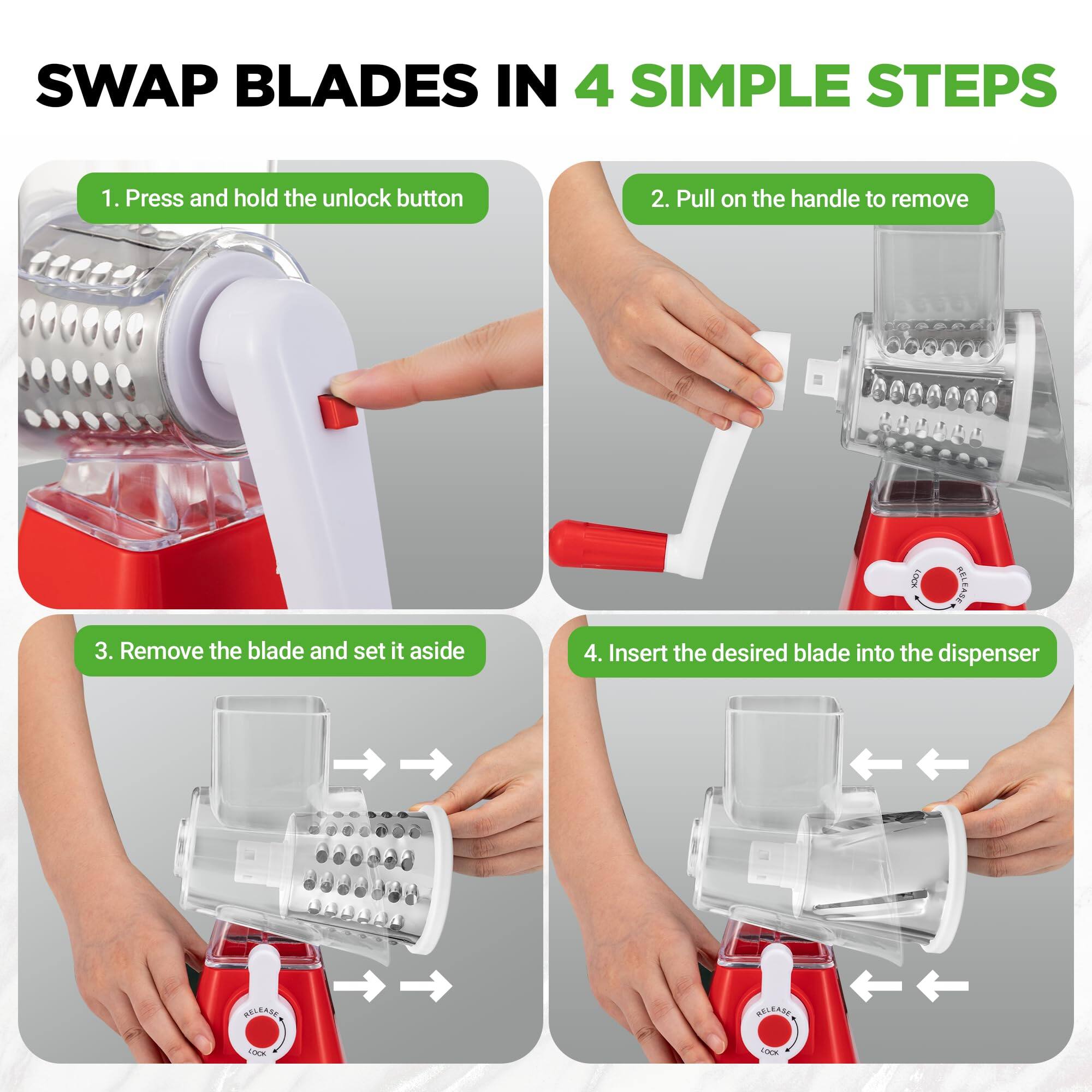 SWAP BLADES IN 4 SIMPLE STEPS

1. Press and hold the unlock button

2. Pull on the handle to remove

LOCK
RELEASE

3. Remove the blade and set it aside

RELEASE
LOCK

4. Insert the desired blade into the dispenser

RELEASE
LOCK