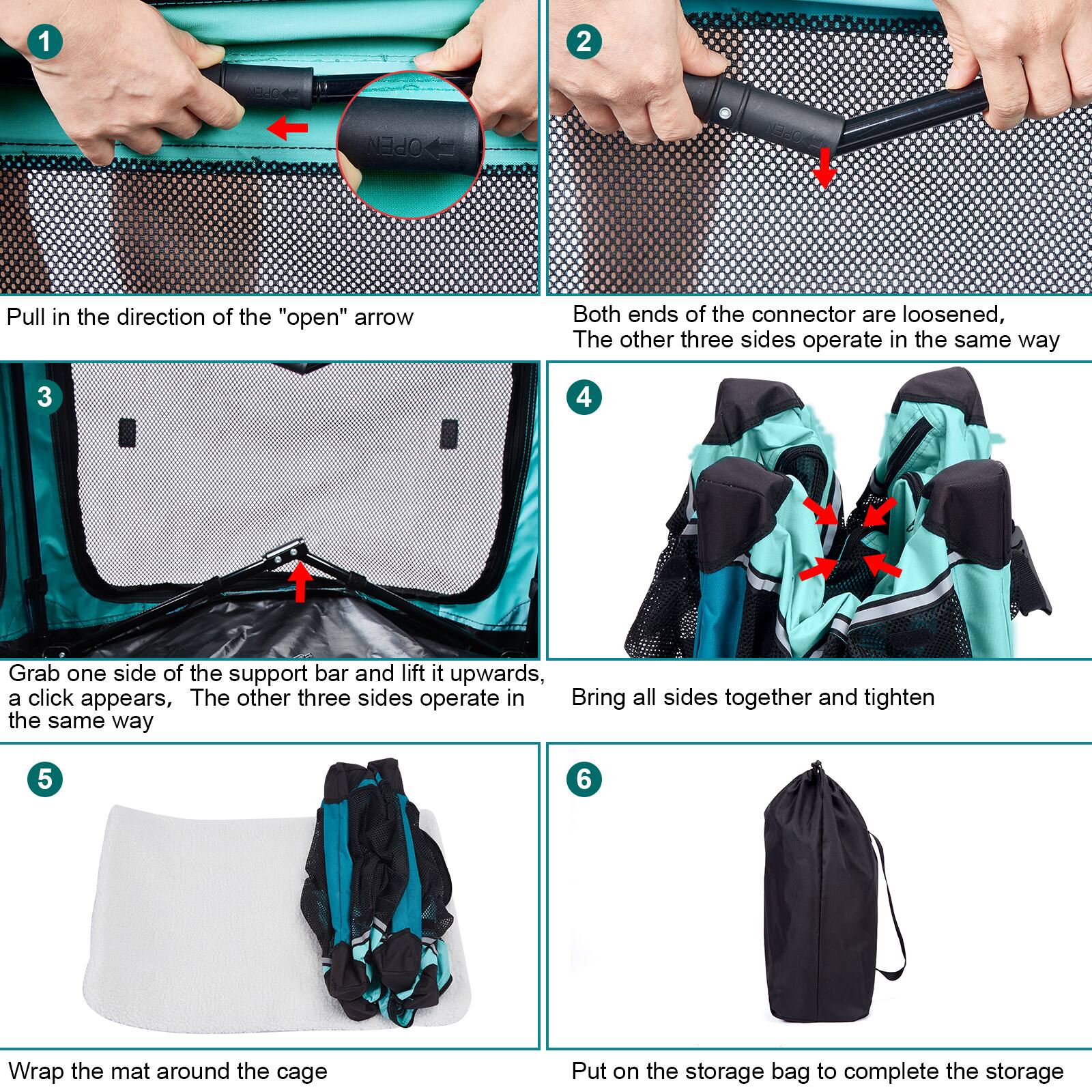 1

OPEN

OPEN

Pull in the direction of the "open" arrow

2

OPEN

Both ends of the connector are loosened, The other three sides operate in the same way

3

Grab one side of the support bar and lift it upwards, a click appears, The other three sides operate in the same way

4

Bring all sides together and tighten

5

Wrap the mat around the cage

6

Put on the storage bag to complete the storage