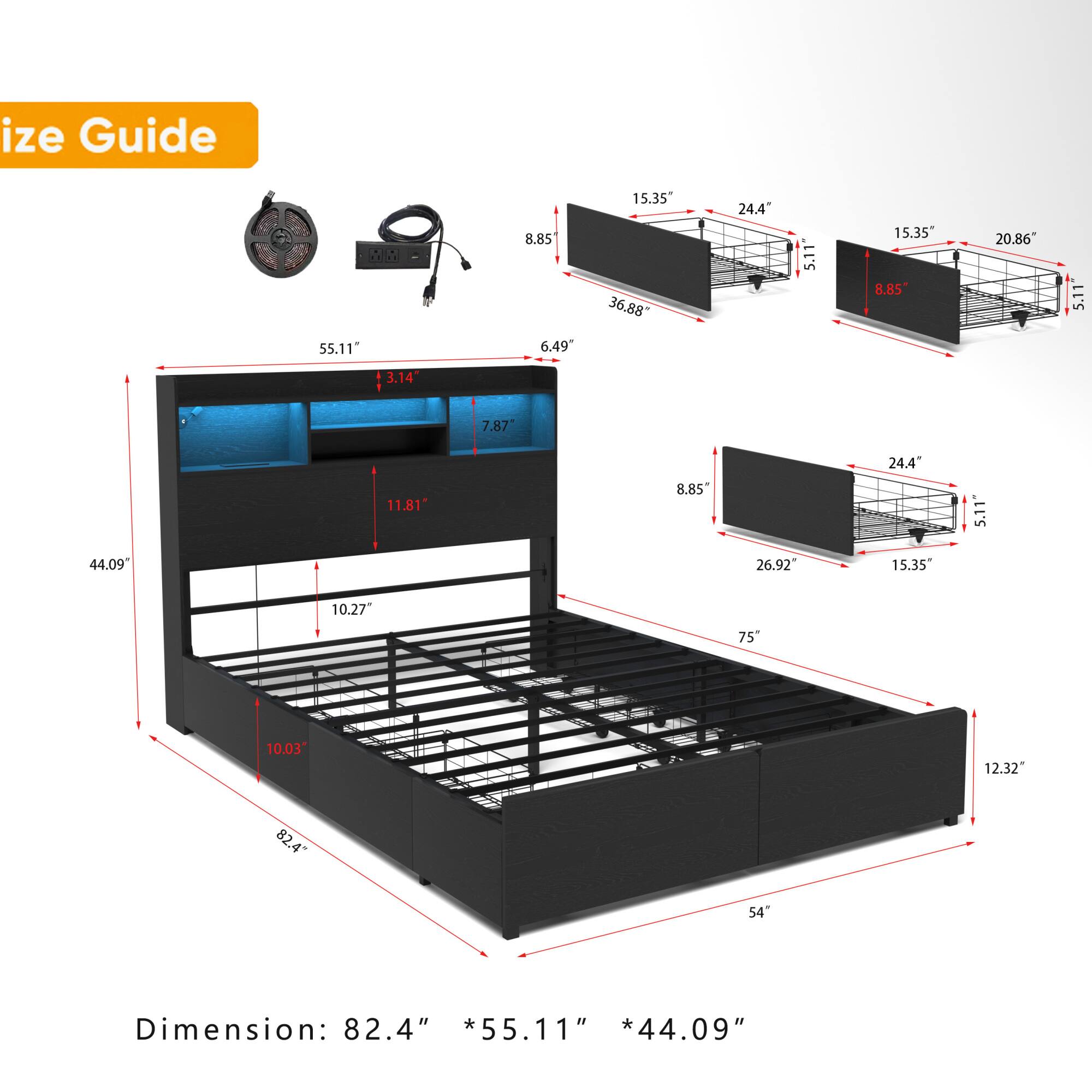 ize Guide

15.35″
24.4″
8.85″
5.11″
36.88″

15.35″
20.86″
8.85″
5.11″

55.11″
6.49″
3.14″
7.87″
11.81″
44.09″
10.27″

24.4″
8.85″
5.11″
26.92″
15.35″

75″
10.03″
12.32″
82.4″
54″

Dimension: 82.4″ *55.11″ *44.09″