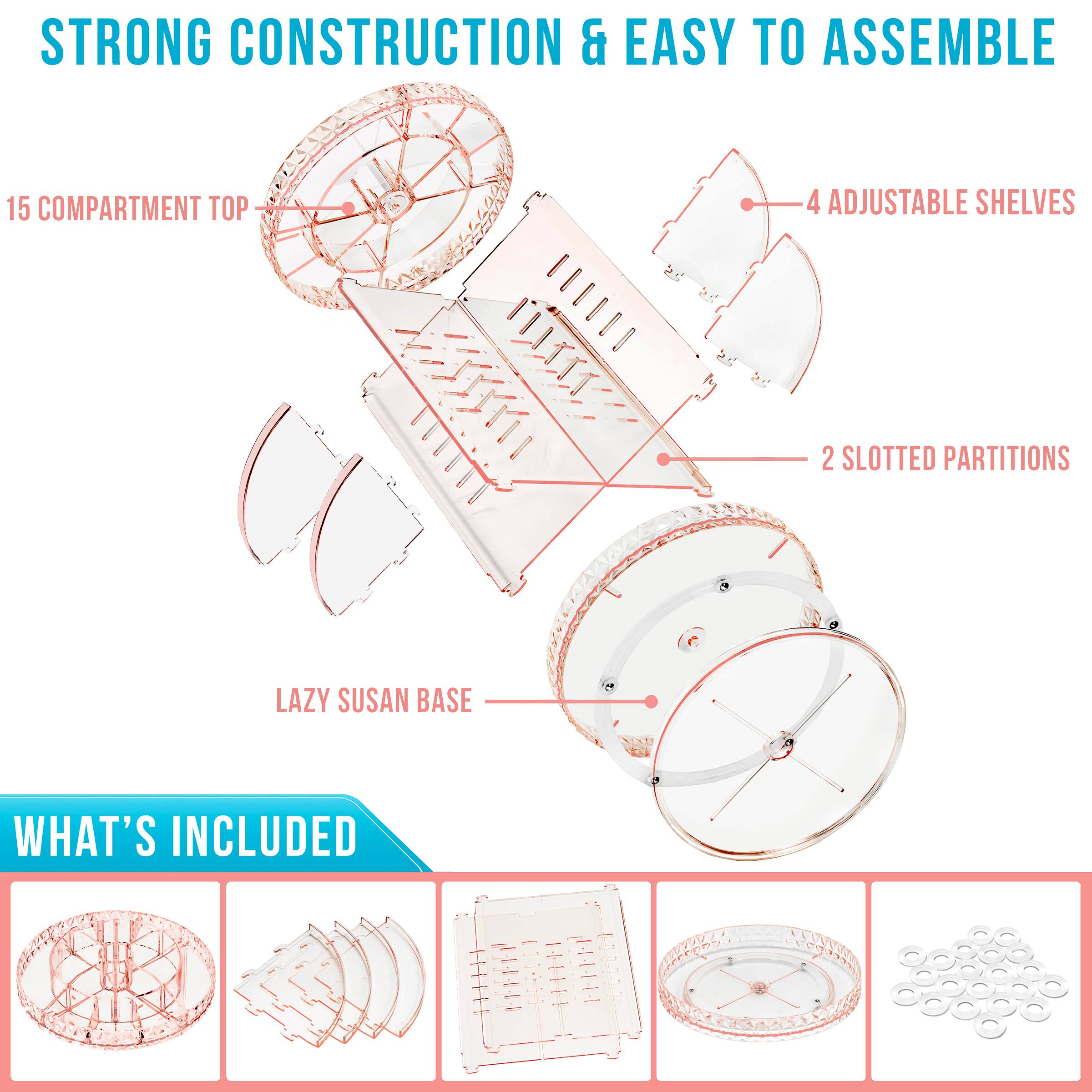 STRONG CONSTRUCTION & EASY TO ASSEMBLE

15 COMPARTMENT TOP

4 ADJUSTABLE SHELVES

2 SLOTTED PARTITIONS

LAZY SUSAN BASE

WHAT'S INCLUDED