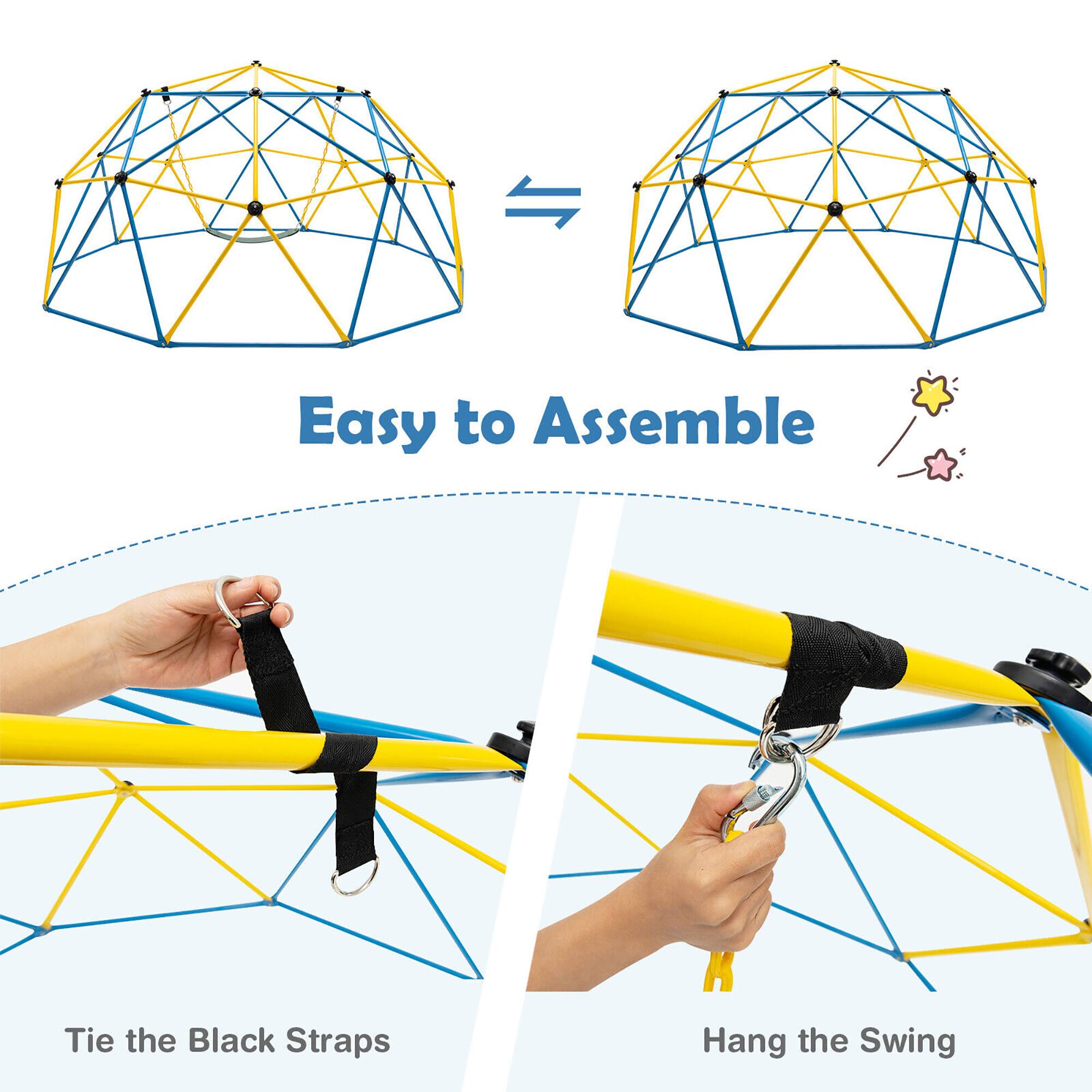 Easy to Assemble

Tie the Black Straps

Hang the Swing