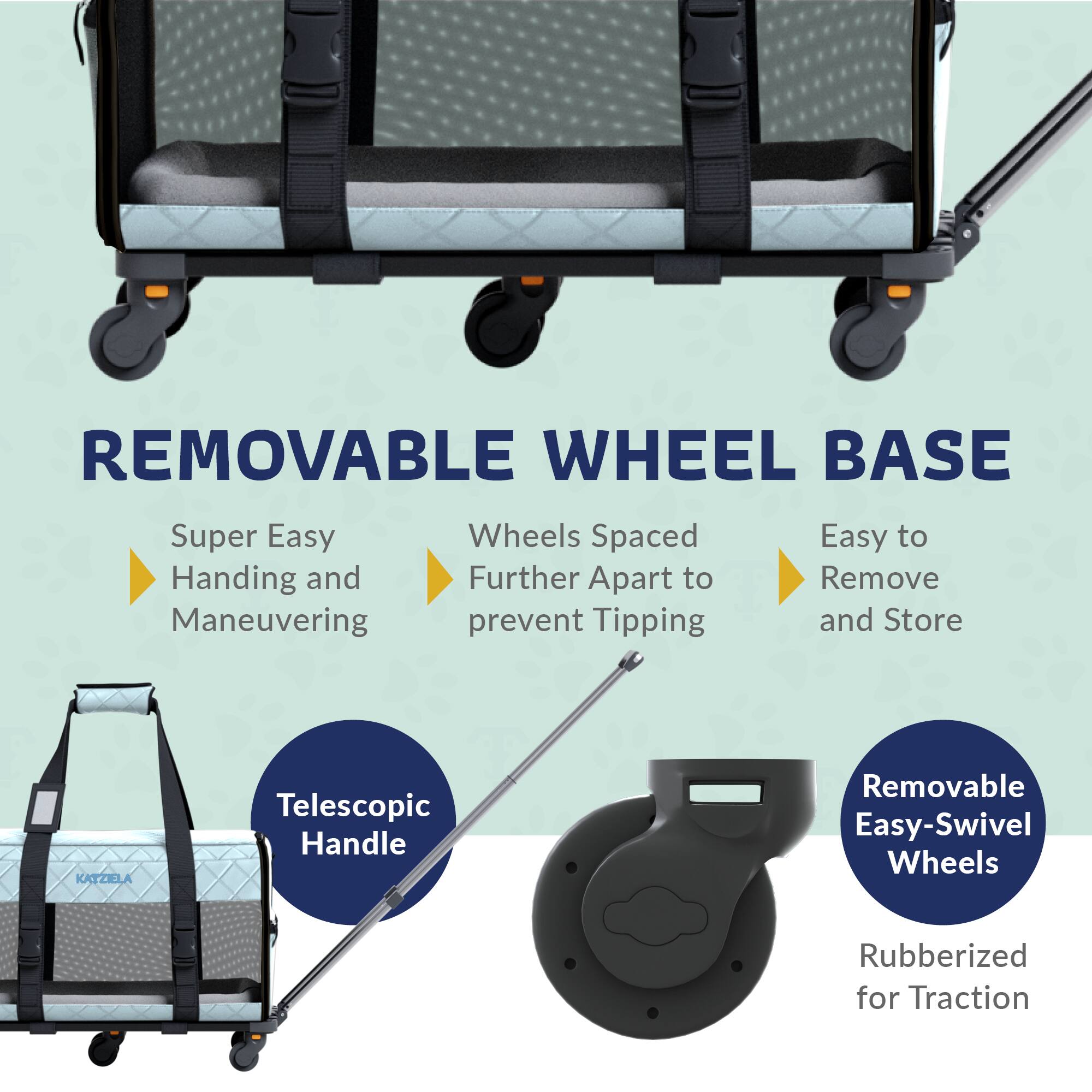 REMOVABLE WHEEL BASE

Super Easy Handing and Maneuvering

Wheels Spaced Further Apart to prevent Tipping

Easy to Remove and Store

KATZIELA

Telescopic Handle

Removable Easy-Swivel Wheels

Rubberized for Traction