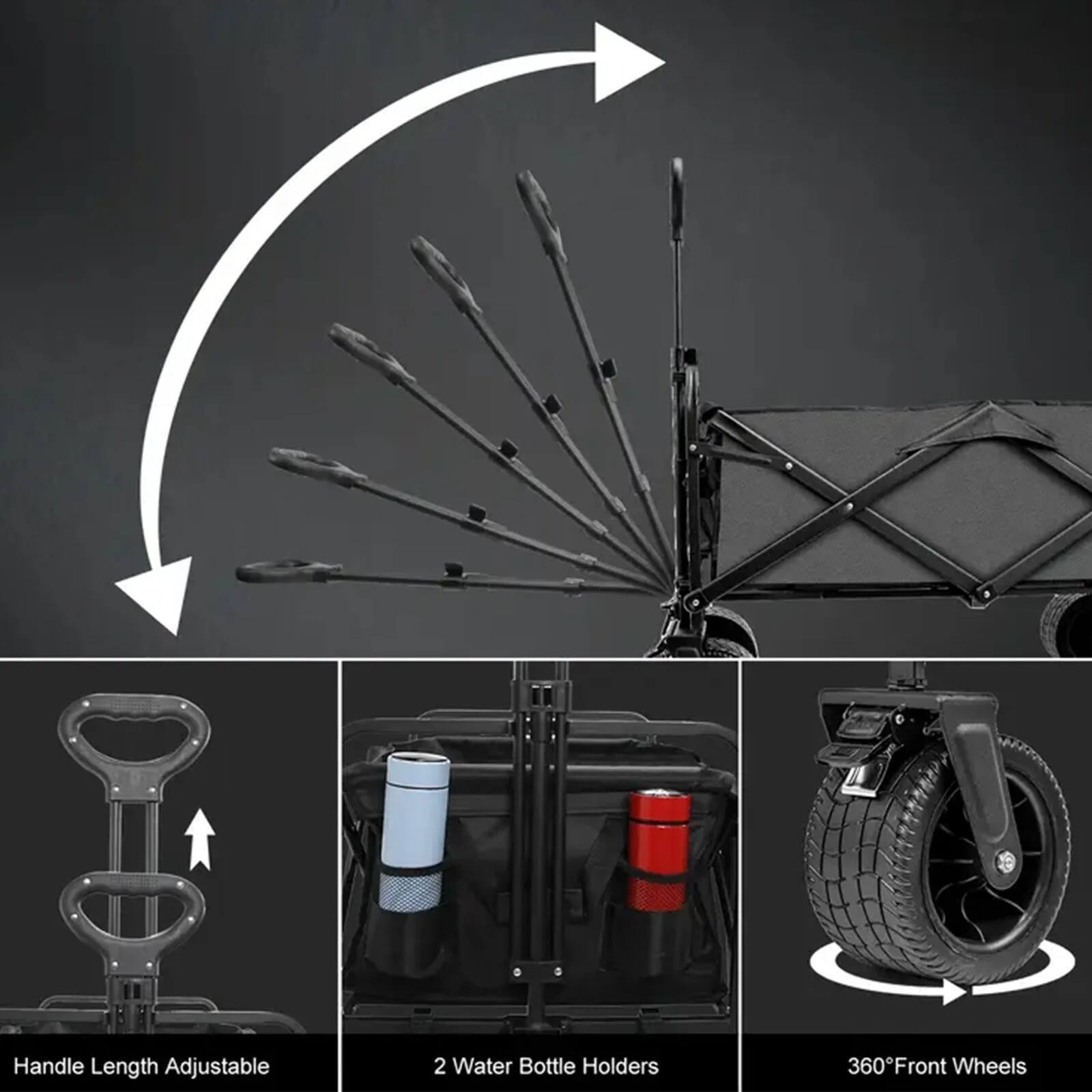 Handle Length Adjustable

2 Water Bottle Holders

360°Front Wheels