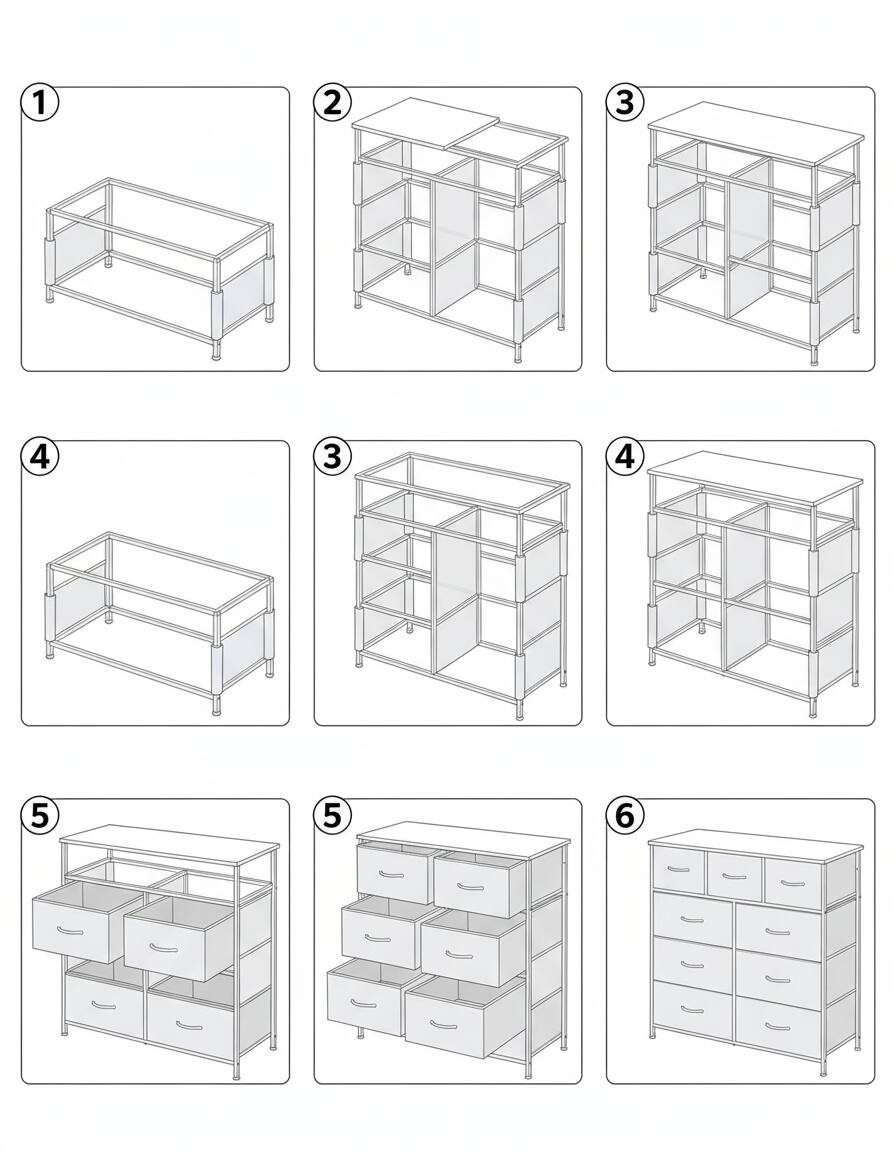 1

2

3

4

3

4

5

5

6