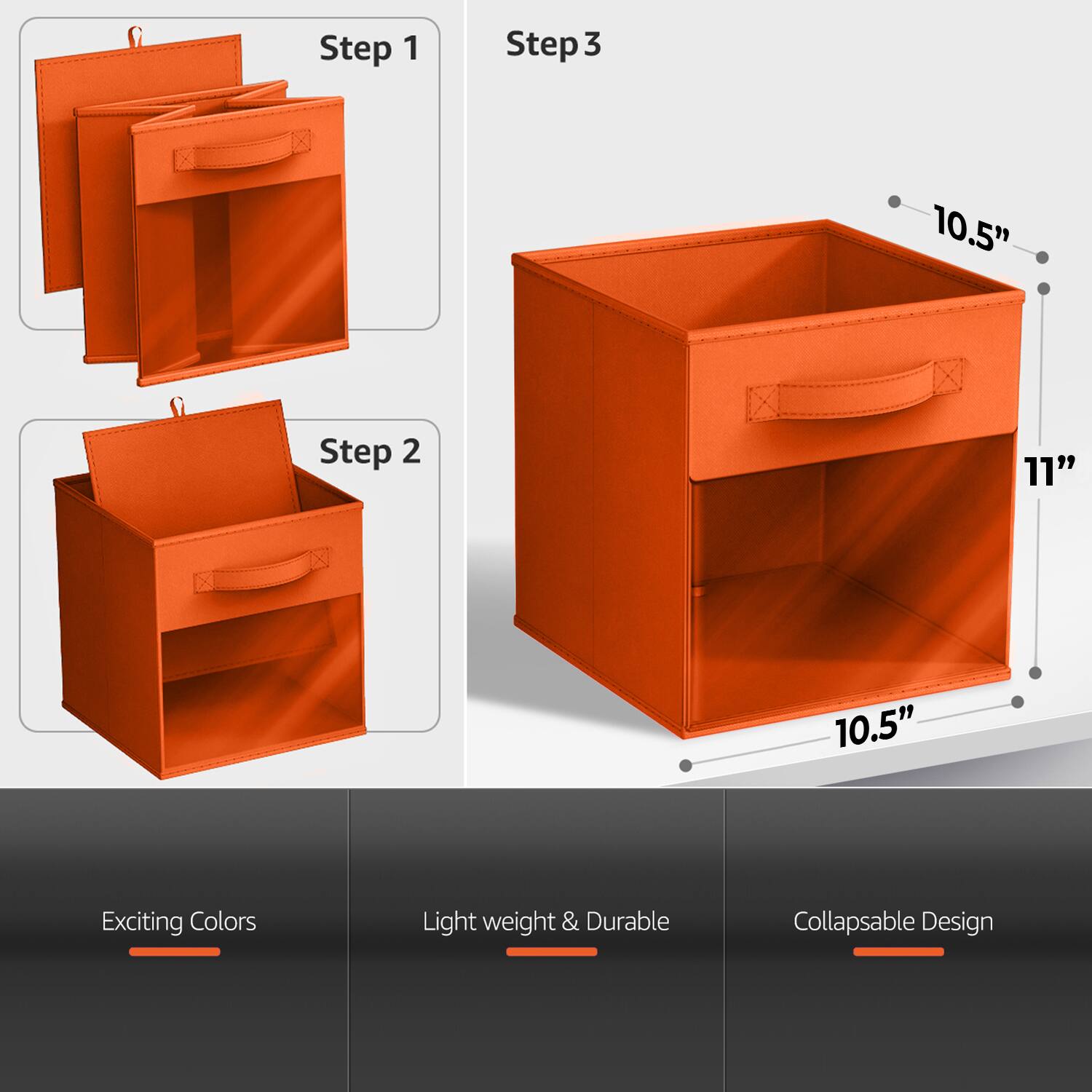 Step 1

Step 2

Step 3

10.5”

11”

10.5”

Exciting Colors

Light weight & Durable

Collapsable Design