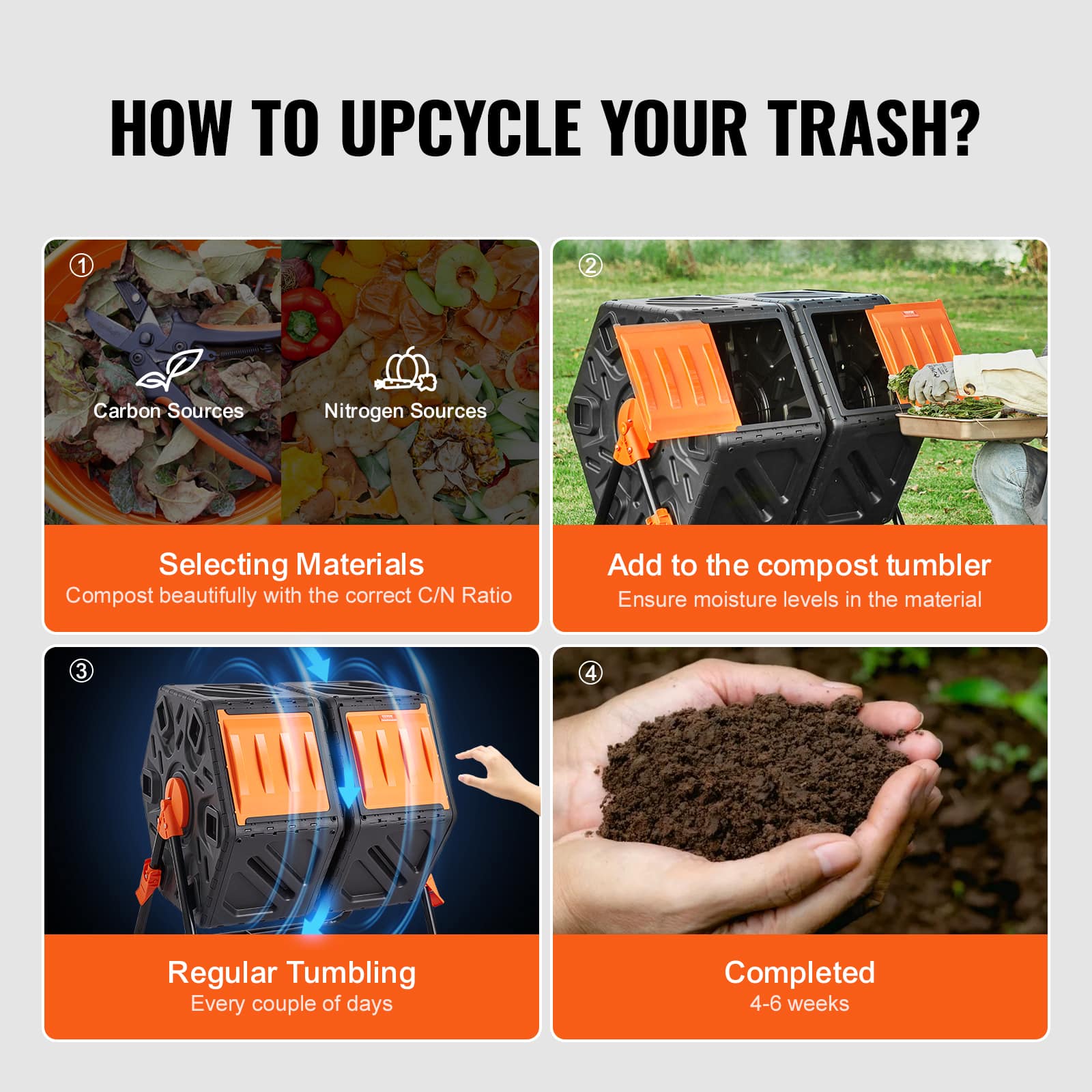 HOW TO UPCYCLE YOUR TRASH?

①

Carbon Sources

Nitrogen Sources

Selecting Materials
Compost beautifully with the correct C/N Ratio

②

Add to the compost tumbler
Ensure moisture levels in the material

③

Regular Tumbling
Every couple of days

④

Completed
4-6 weeks