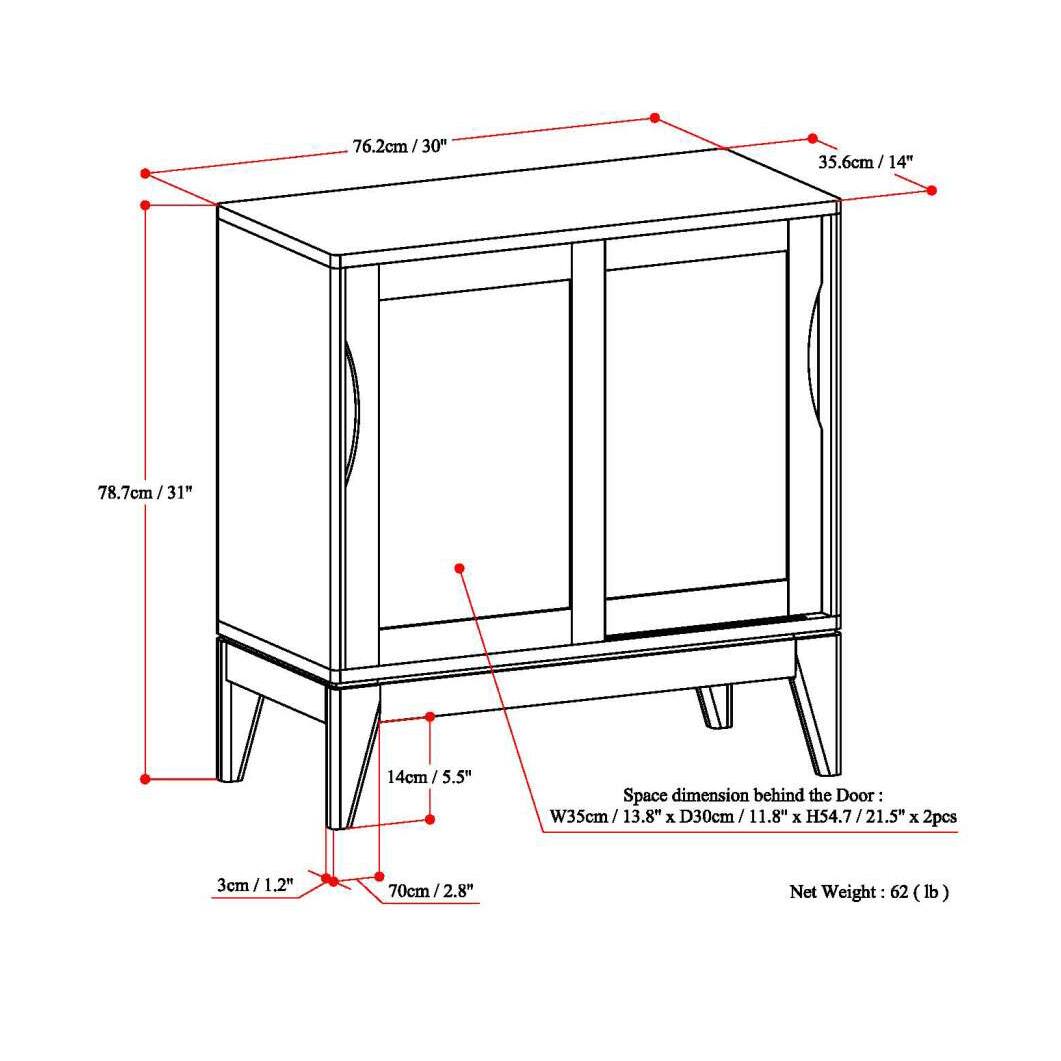 76.2cm / 30"

35.6cm / 14"

78.7cm / 31"

14cm / 5.5"

Space dimension behind the Door :
W35cm / 13.8" x D30cm / 11.8" x H54.7 / 21.5" x 2pcs

3cm / 1.2"

70cm / 2.8"

Net Weight : 62 ( lb )