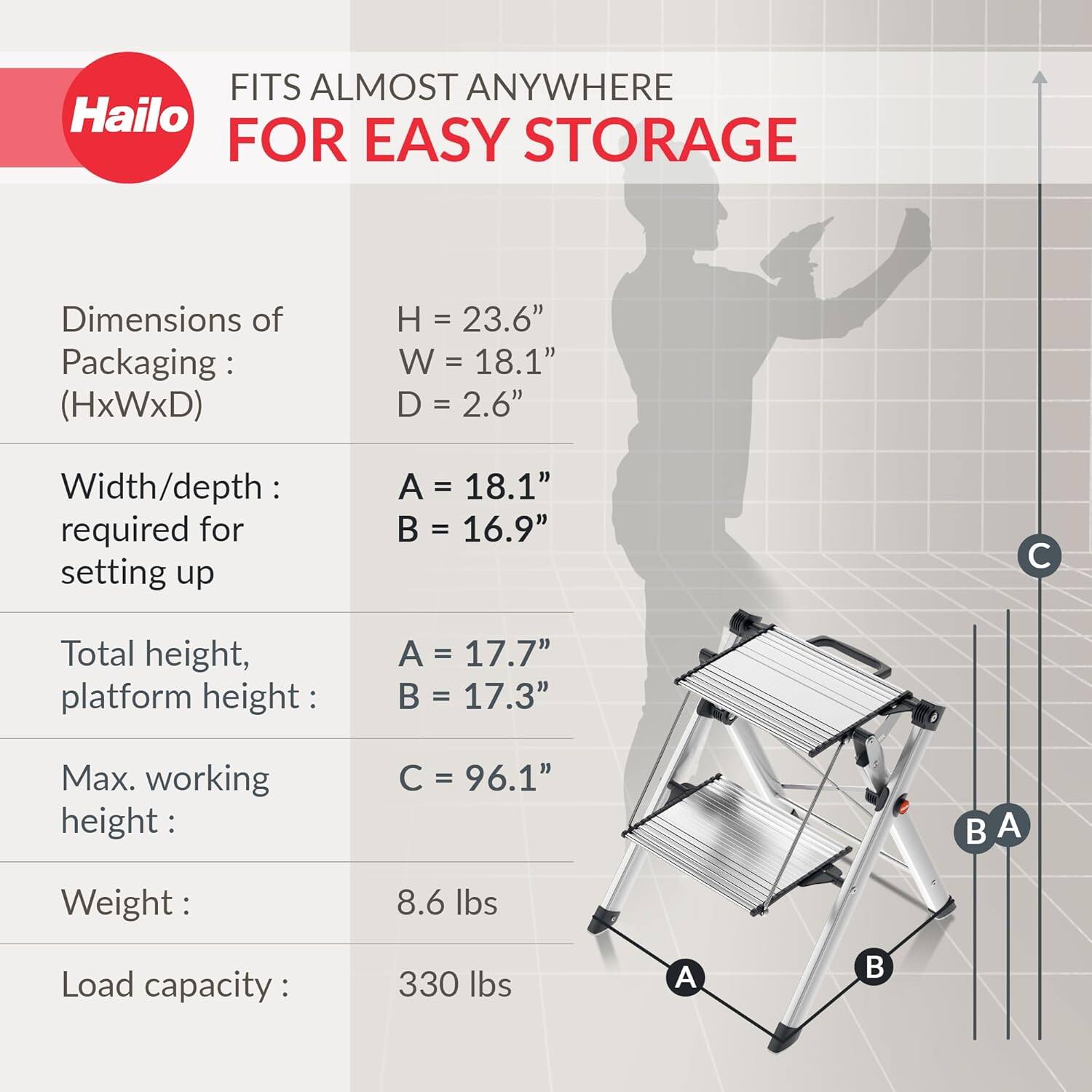 Hailo

FITS ALMOST ANYWHERE
FOR EASY STORAGE

| | |
|---|---|
| Dimensions of Packaging : (HxWxD) | H = 23.6” W = 18.1” D = 2.6” |
| Width/depth : required for setting up | A = 18.1” B = 16.9” |
| Total height, platform height : | A = 17.7” B = 17.3” |
| Max. working height : | C = 96.1” |
| Weight : | 8.6 lbs |
| Load capacity : | 330 lbs |

C
B A
A B