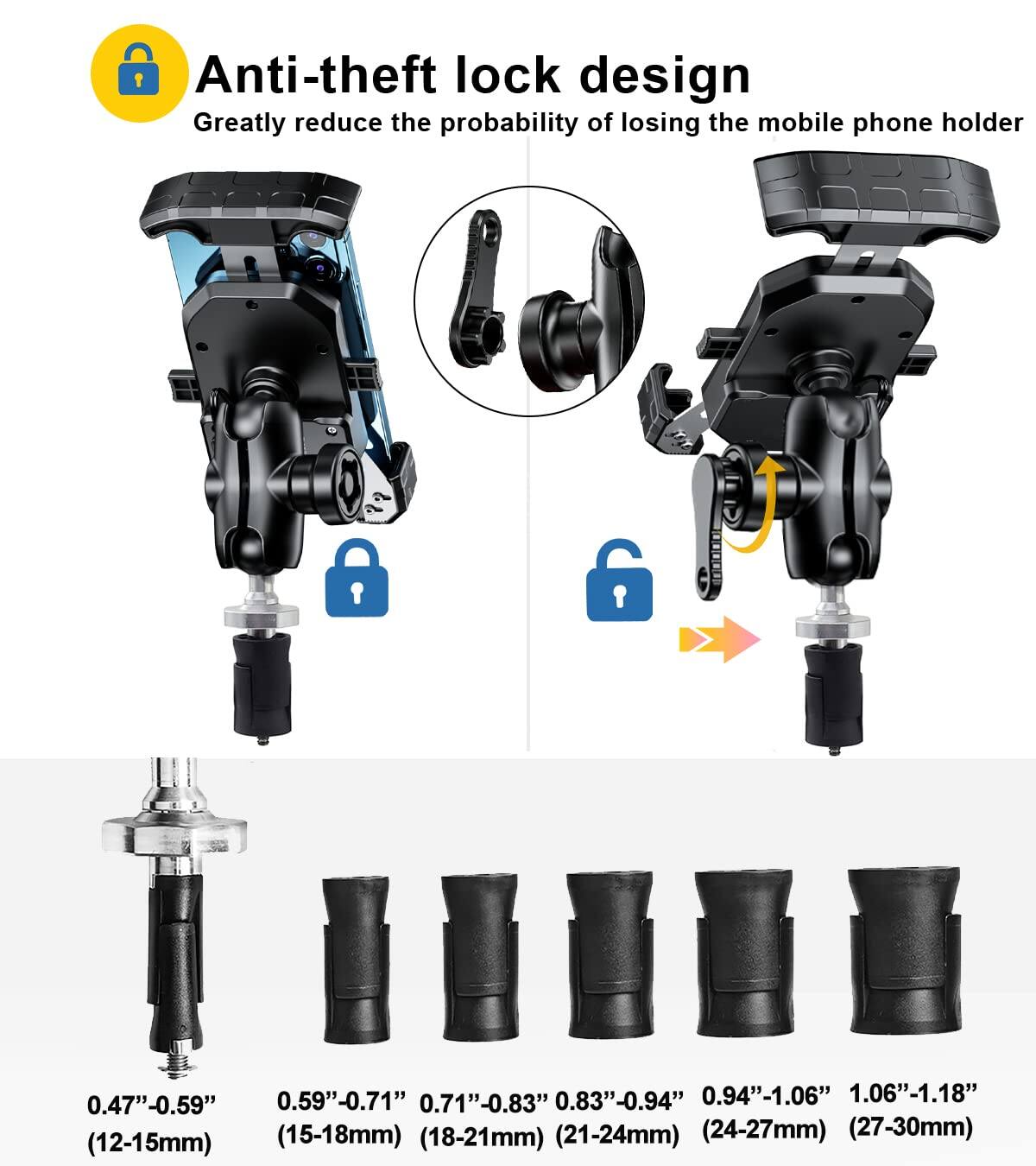 Anti-theft lock design

Greatly reduce the probability of losing the mobile phone holder

0.47”-0.59”
(12-15mm)

0.59”-0.71”
(15-18mm)

0.71”-0.83”
(18-21mm)

0.83”-0.94”
(21-24mm)

0.94”-1.06”
(24-27mm)

1.06”-1.18”
(27-30mm)