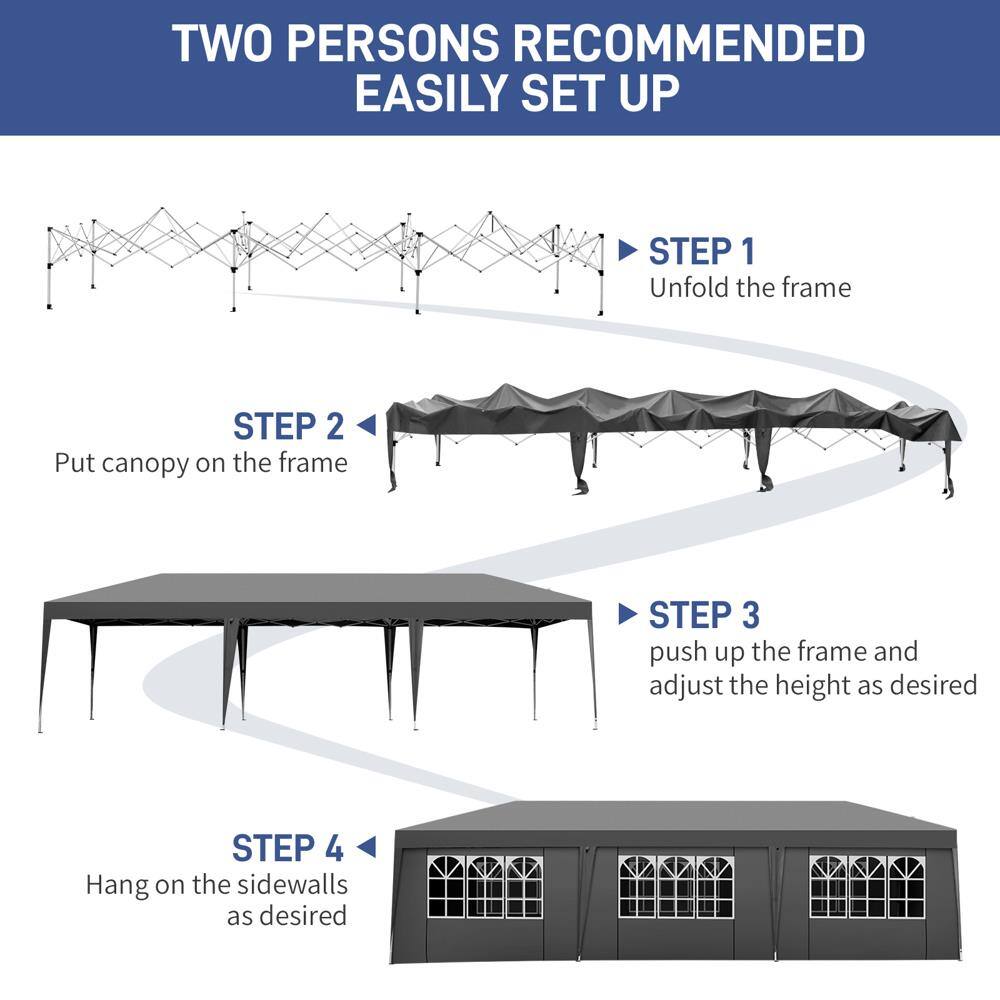 TWO PERSONS RECOMMENDED
EASILY SET UP

STEP 1
Unfold the frame

STEP 2
Put canopy on the frame

STEP 3
push up the frame and adjust the height as desired

STEP 4
Hang on the sidewalls as desired