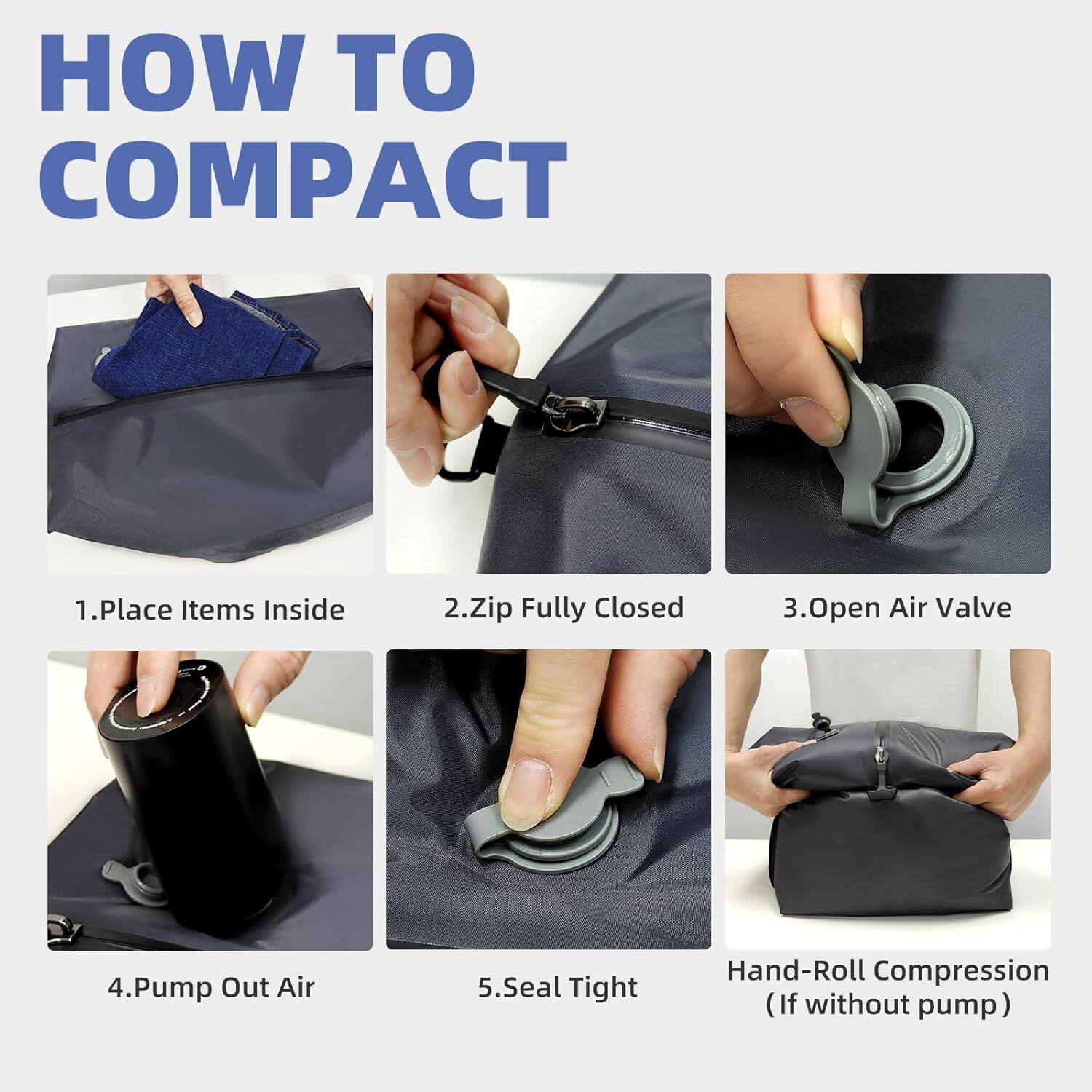 HOW TO COMPACT

1.Place Items Inside

2.Zip Fully Closed

3.Open Air Valve

4.Pump Out Air

5.Seal Tight

Hand-Roll Compression
（If without pump）