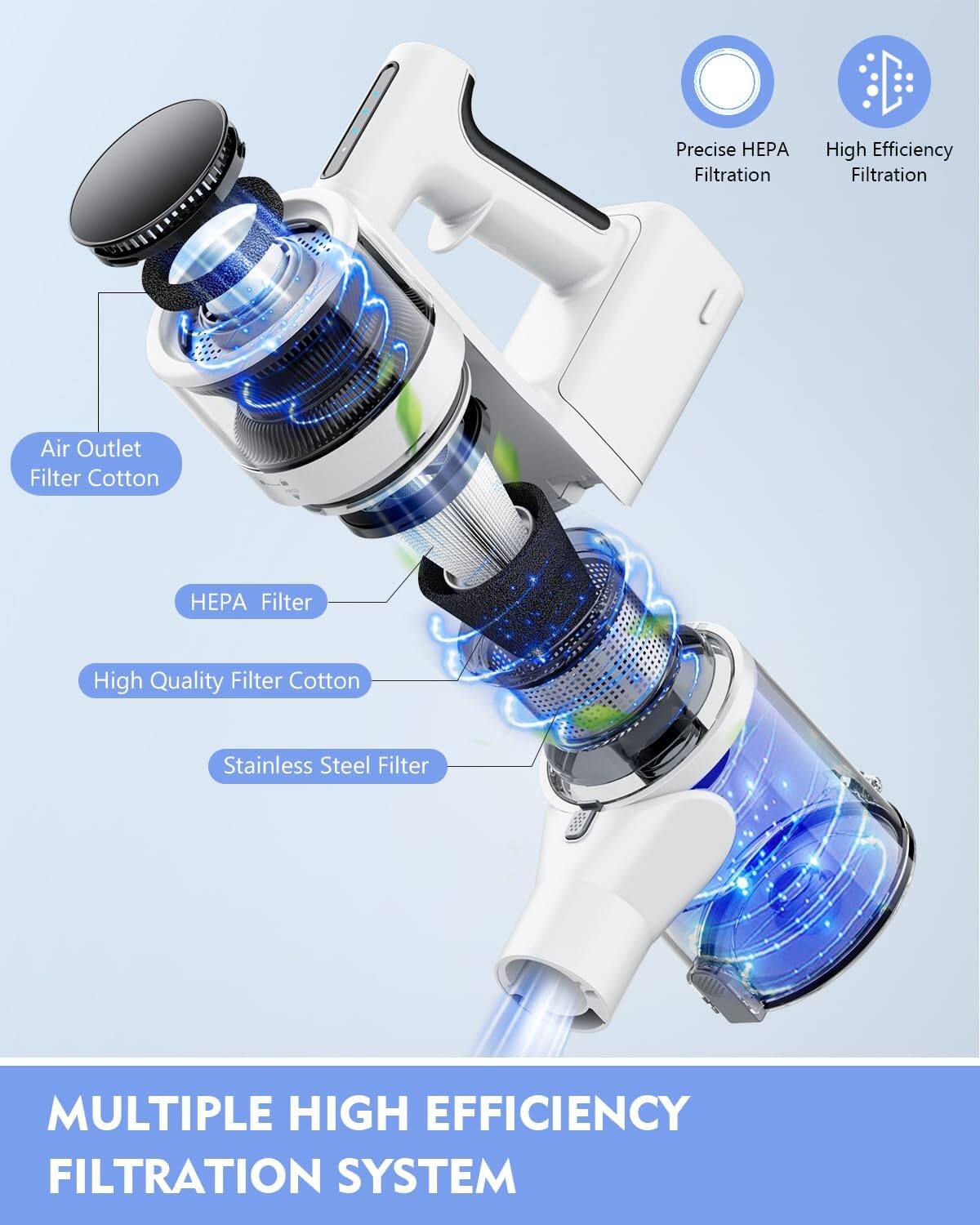 Precise HEPA Filtration

High Efficiency Filtration

Air Outlet Filter Cotton

HEPA Filter

High Quality Filter Cotton

Stainless Steel Filter

MULTIPLE HIGH EFFICIENCY FILTRATION SYSTEM