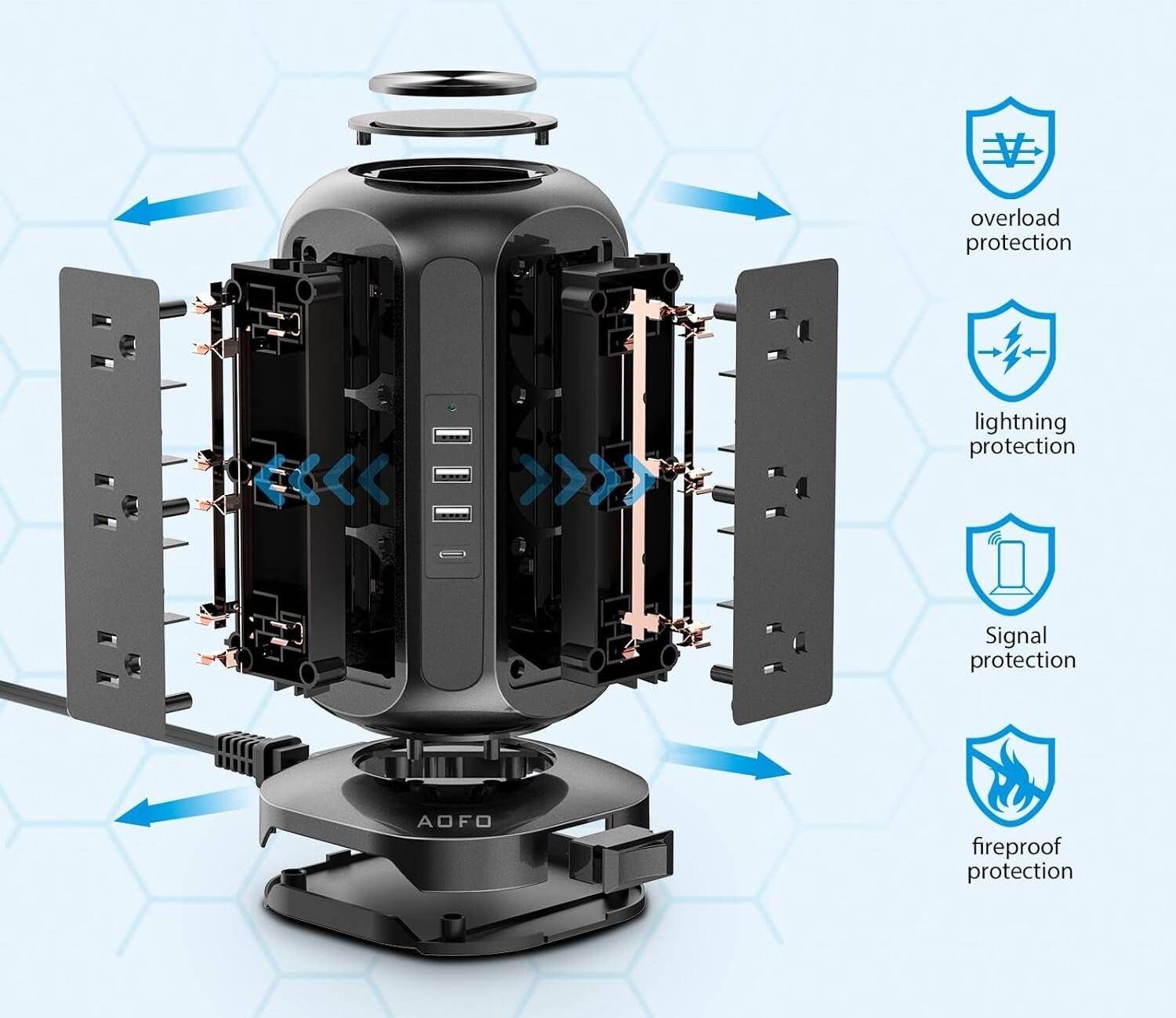 AOFO

overload protection

lightning protection

Signal protection

fireproof protection