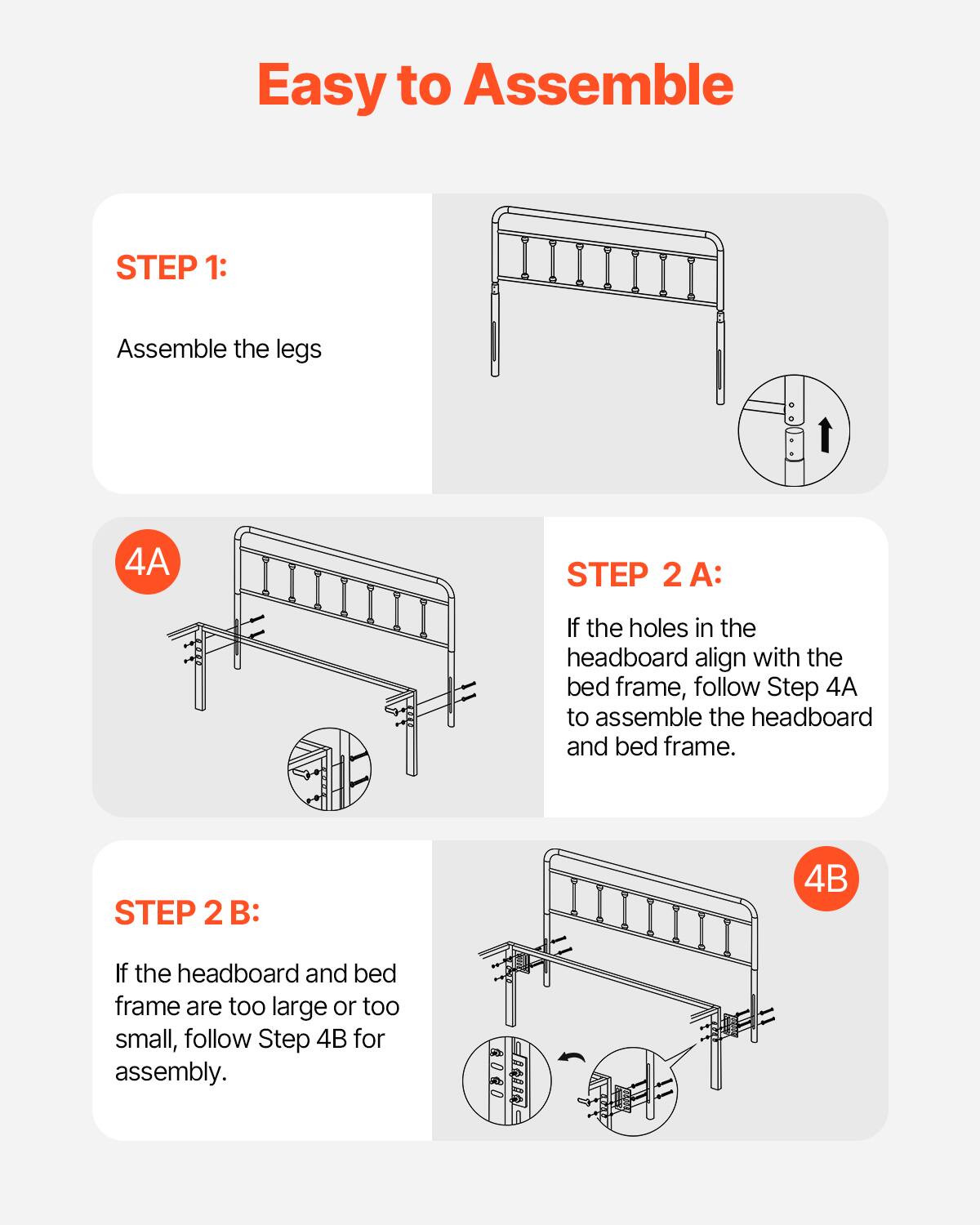 Easy to Assemble

STEP 1:

Assemble the legs

4A

STEP 2 A:

If the holes in the headboard align with the bed frame, follow Step 4A to assemble the headboard and bed frame.

STEP 2 B:

If the headboard and bed frame are too large or too small, follow Step 4B for assembly.

4B