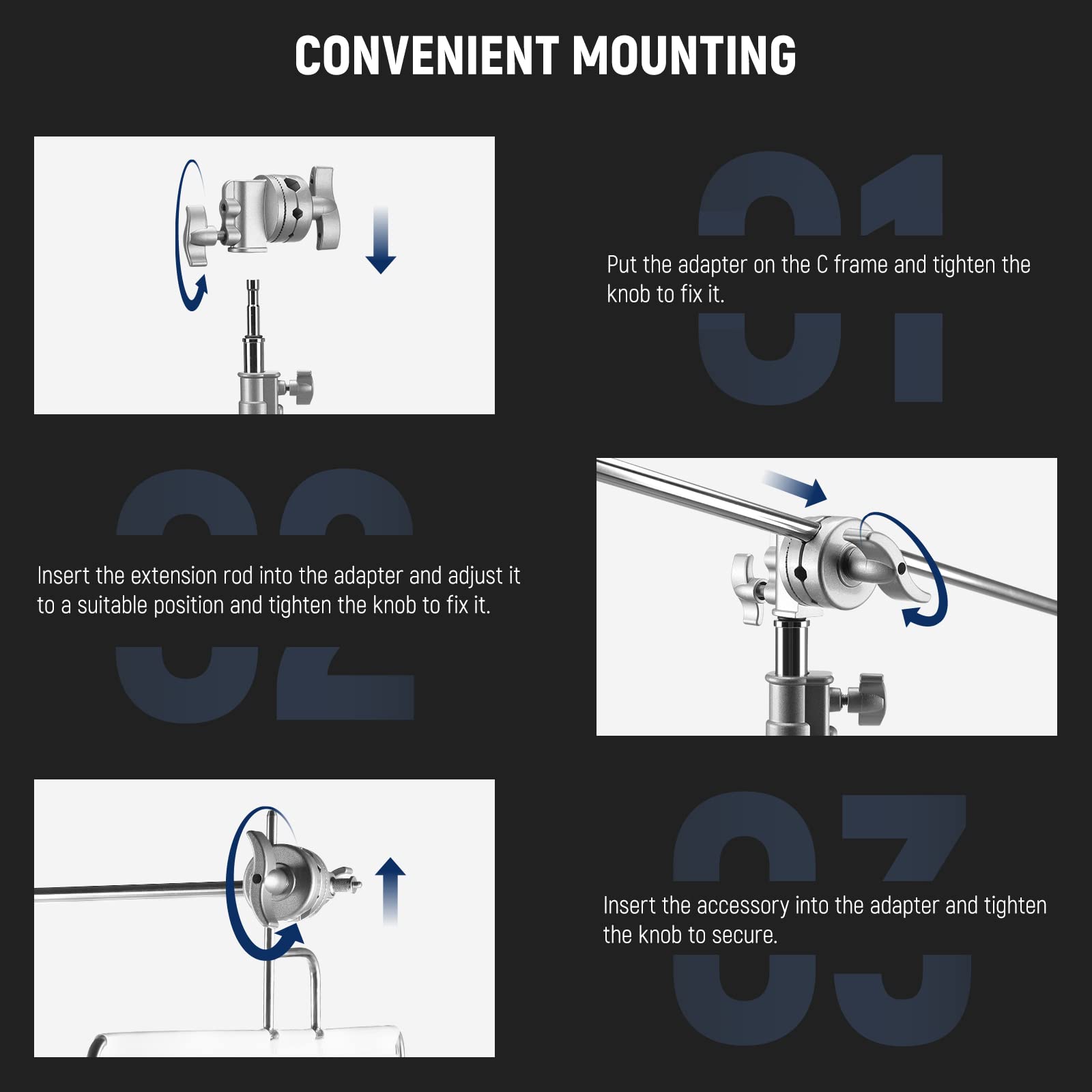 CONVENIENT MOUNTING

01

Put the adapter on the C frame and tighten the knob to fix it.

02

Insert the extension rod into the adapter and adjust it to a suitable position and tighten the knob to fix it.

03

Insert the accessory into the adapter and tighten the knob to secure.