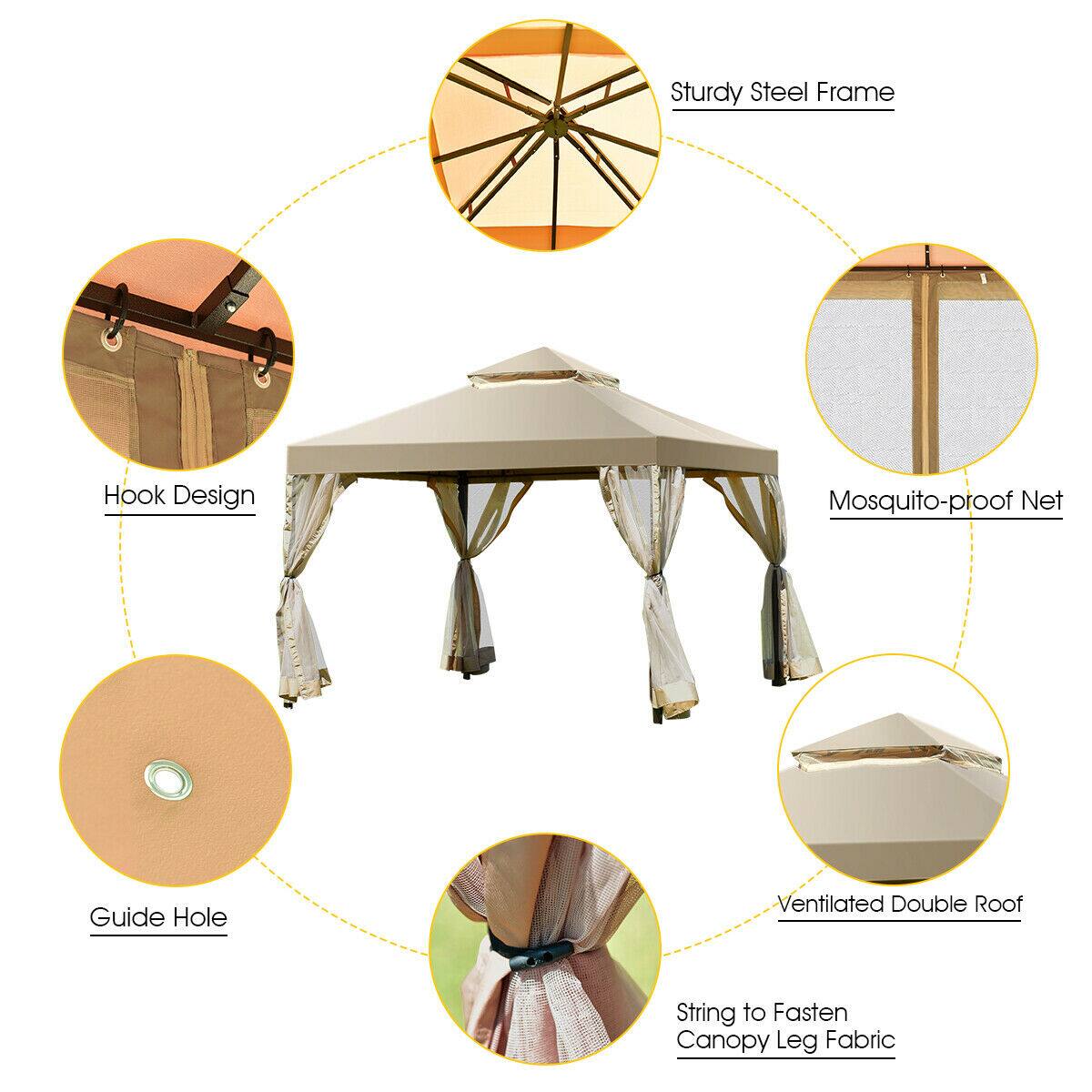 Sturdy Steel Frame

Hook Design

Mosquito-proof Net

Guide Hole

Ventilated Double Roof

String to Fasten Canopy Leg Fabric