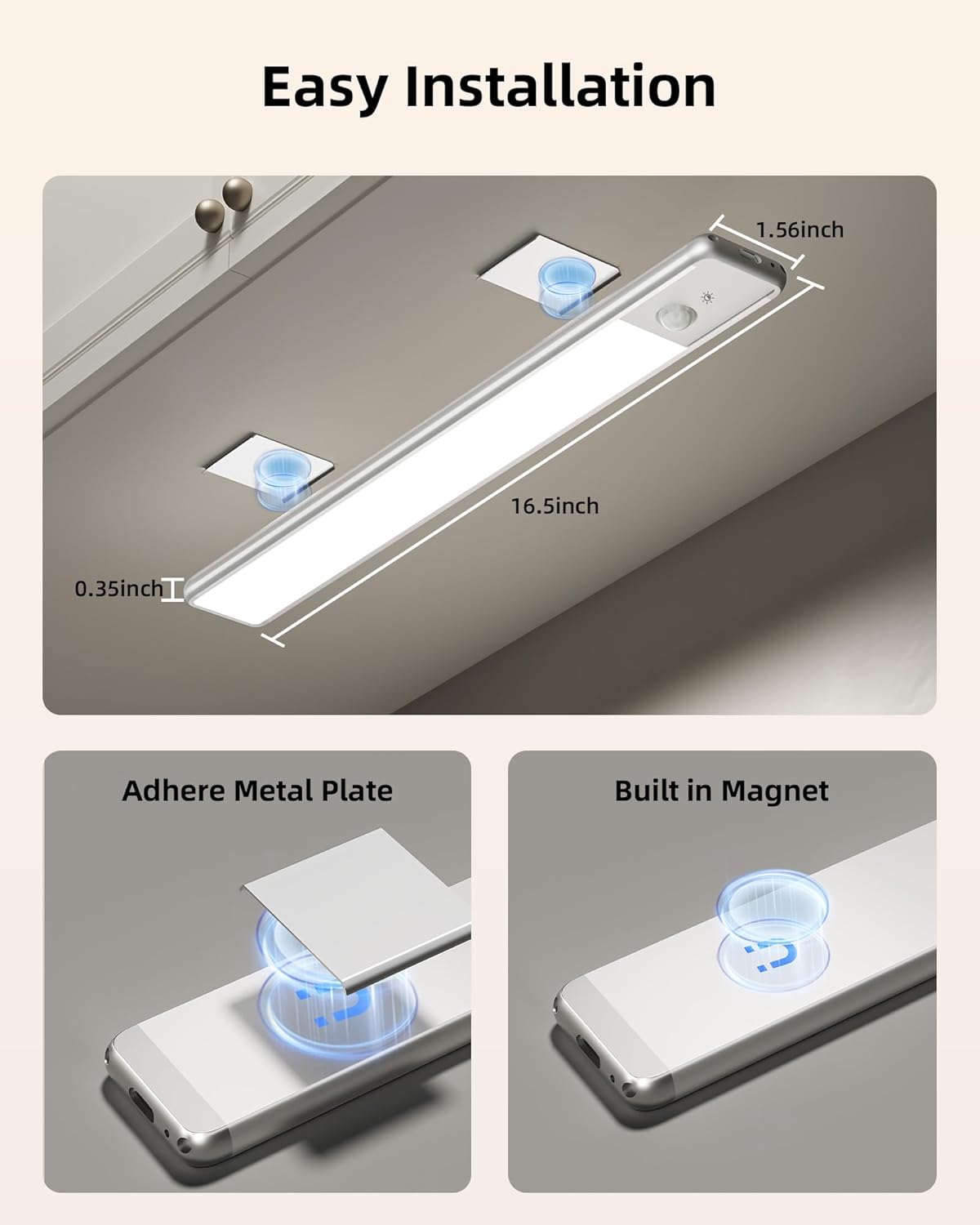 Easy Installation

1.56inch

16.5inch

0.35inch

Adhere Metal Plate

Built in Magnet