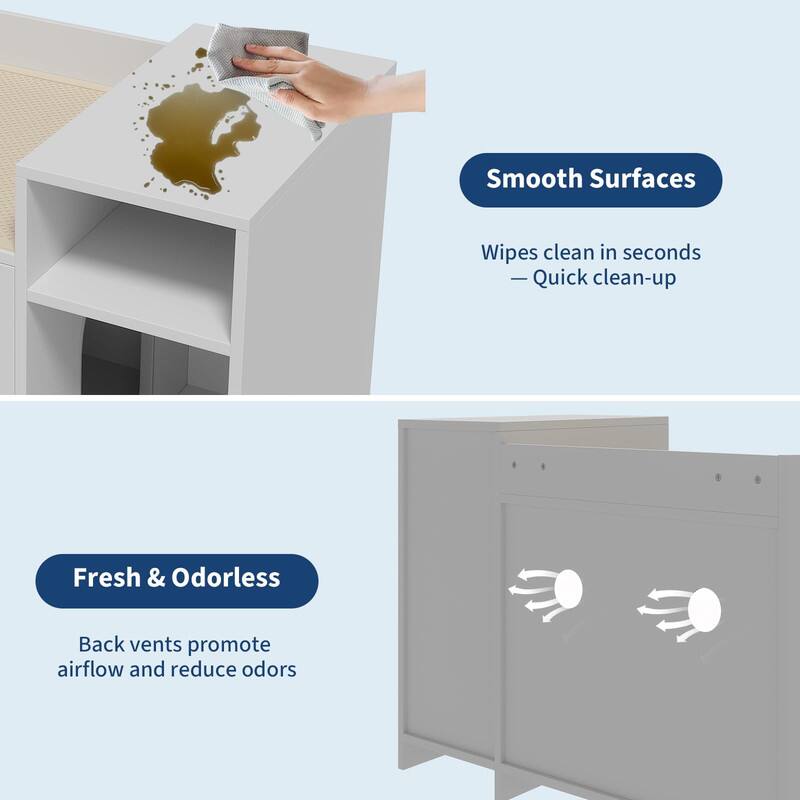 Smooth Surfaces

Wipes clean in seconds — Quick clean-up

Fresh & Odorless

Back vents promote airflow and reduce odors