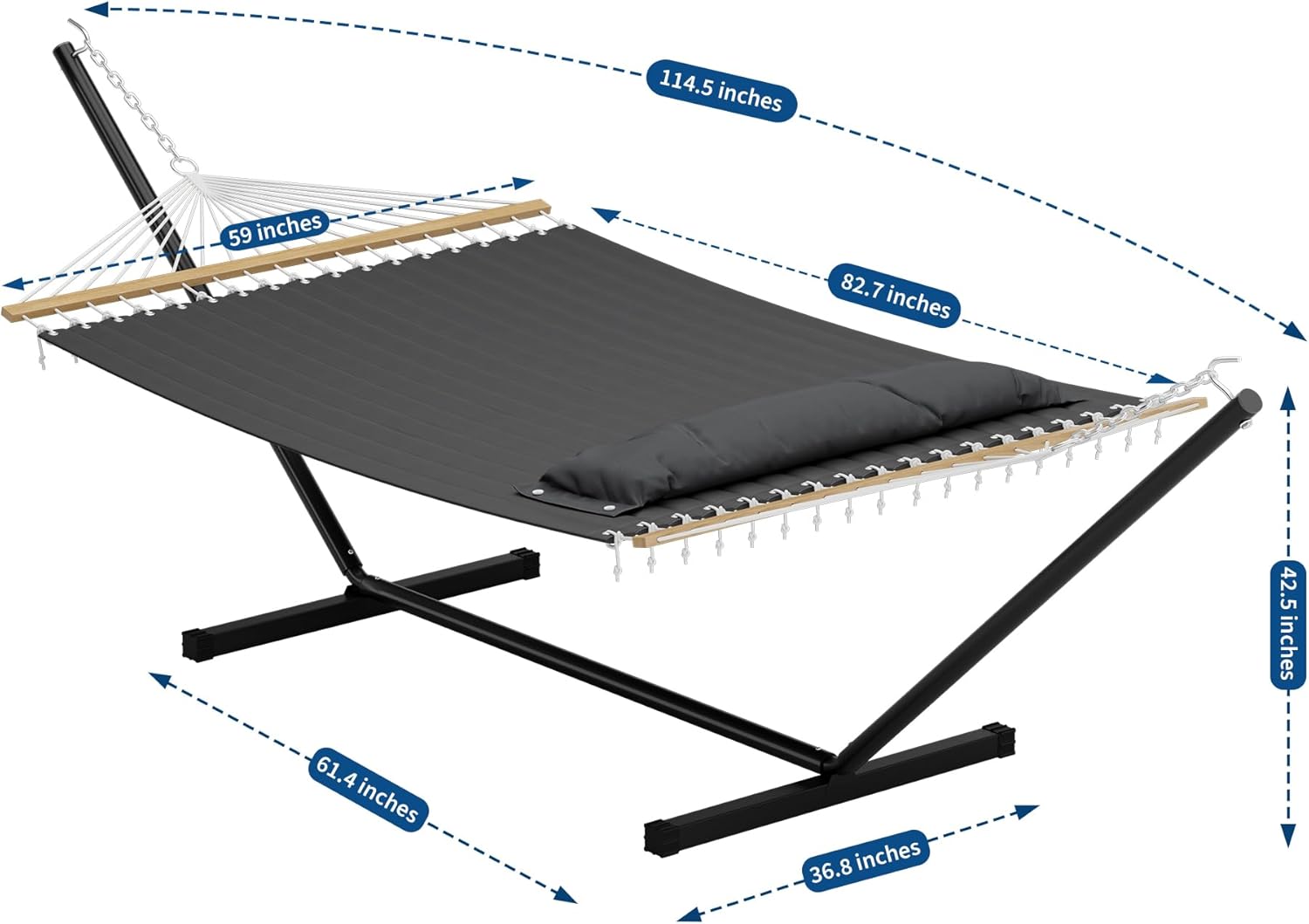 114.5 inches

59 inches

82.7 inches

42.5 inches

61.4 inches

36.8 inches