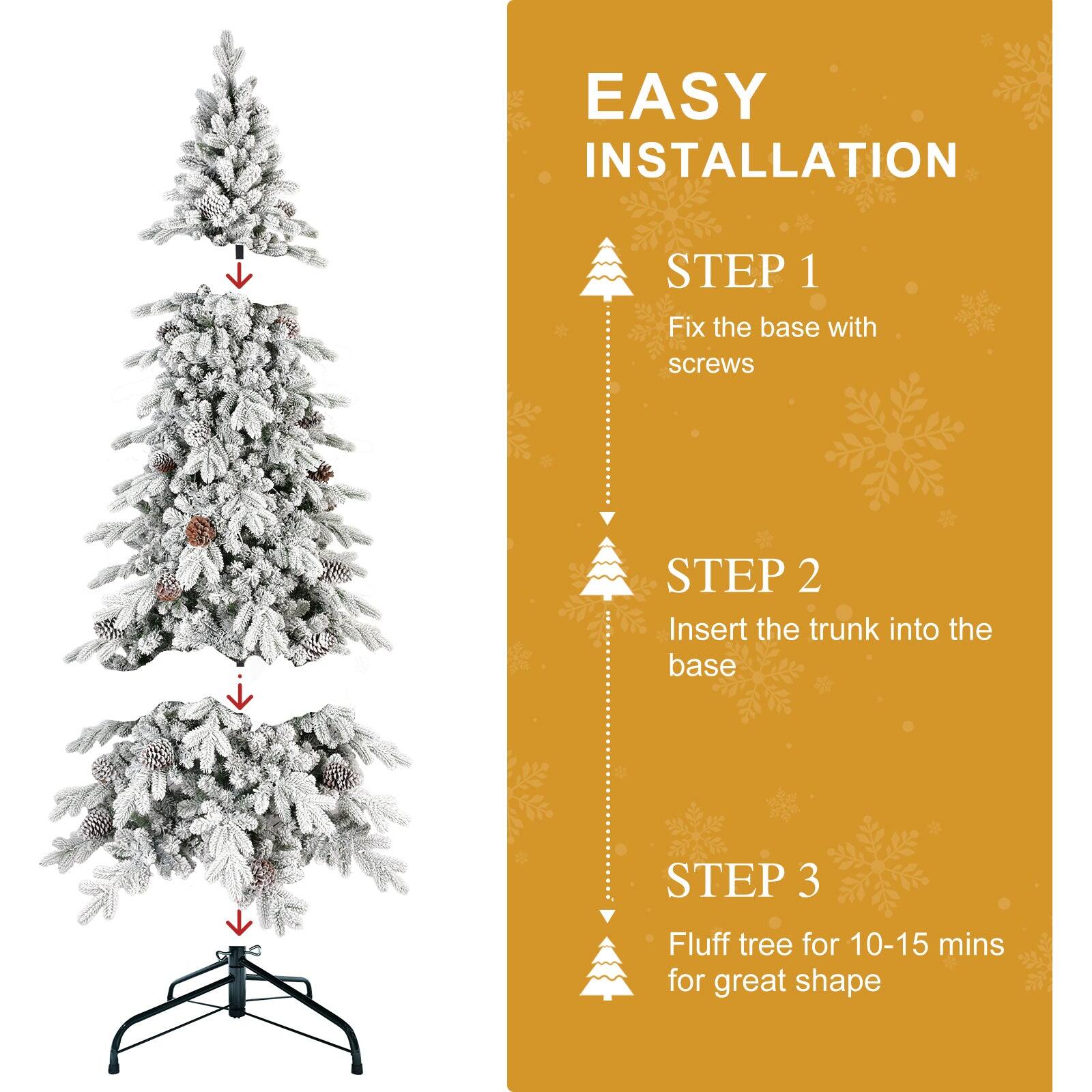 EASY
INSTALLATION

STEP 1

Fix the base with screws

STEP 2

Insert the trunk into the base

STEP 3

Fluff tree for 10-15 mins for great shape