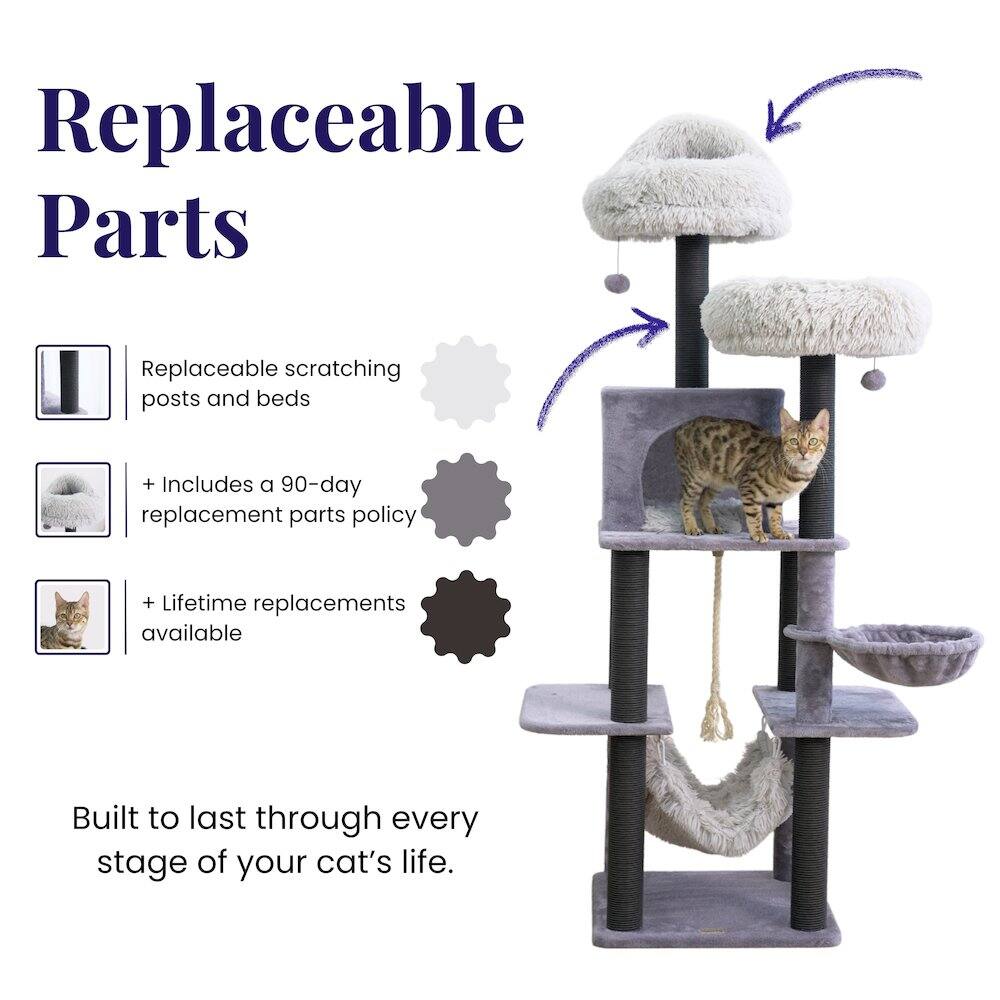 Replaceable Parts

Replaceable scratching posts and beds

+ Includes a 90-day replacement parts policy

+ Lifetime replacements available

Built to last through every stage of your cat's life.