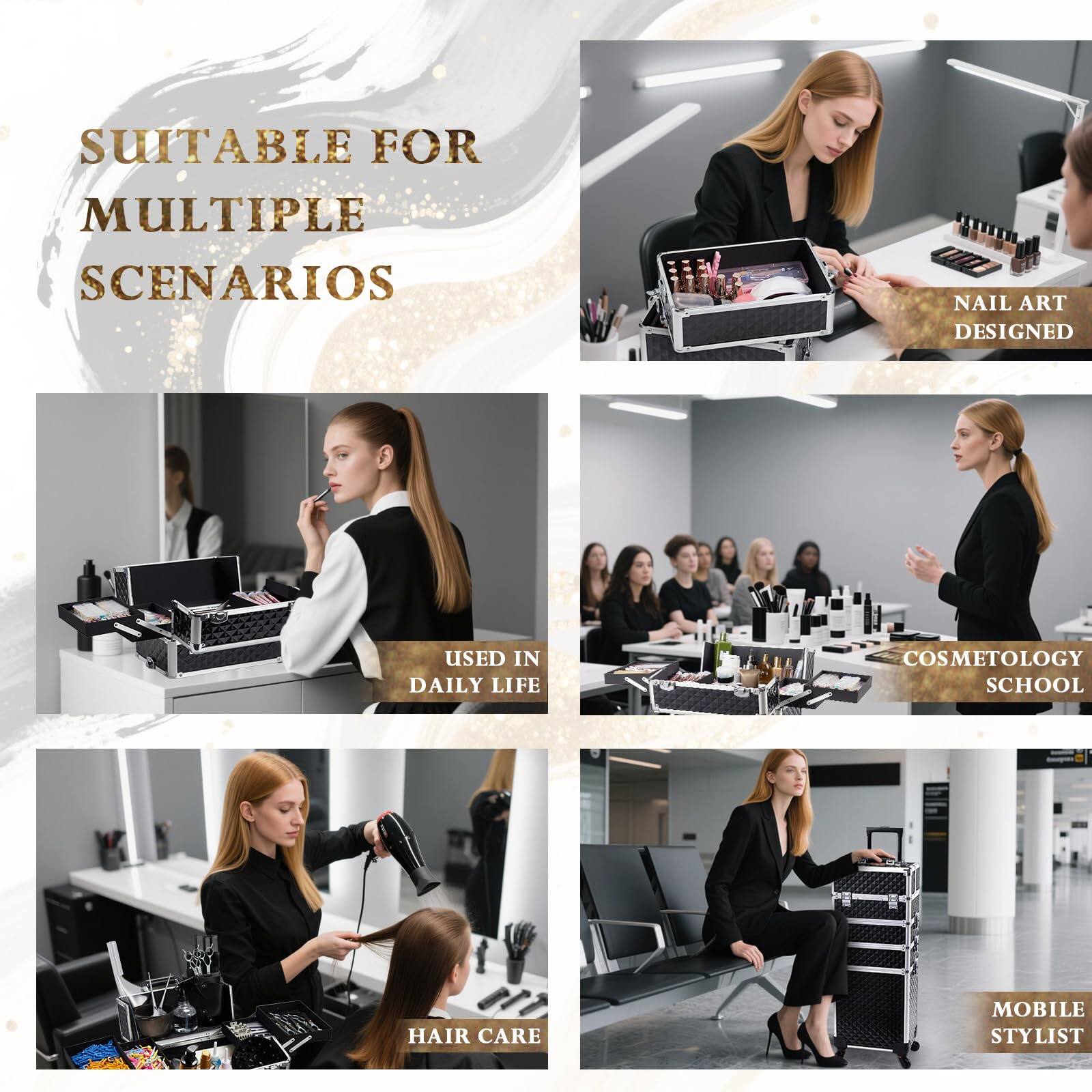 SUITABLE FOR MULTIPLE SCENARIOS

NAIL ART DESIGNED

USED IN DAILY LIFE

COSMETOLOGY SCHOOL

HAIR CARE

MOBILE STYLIST