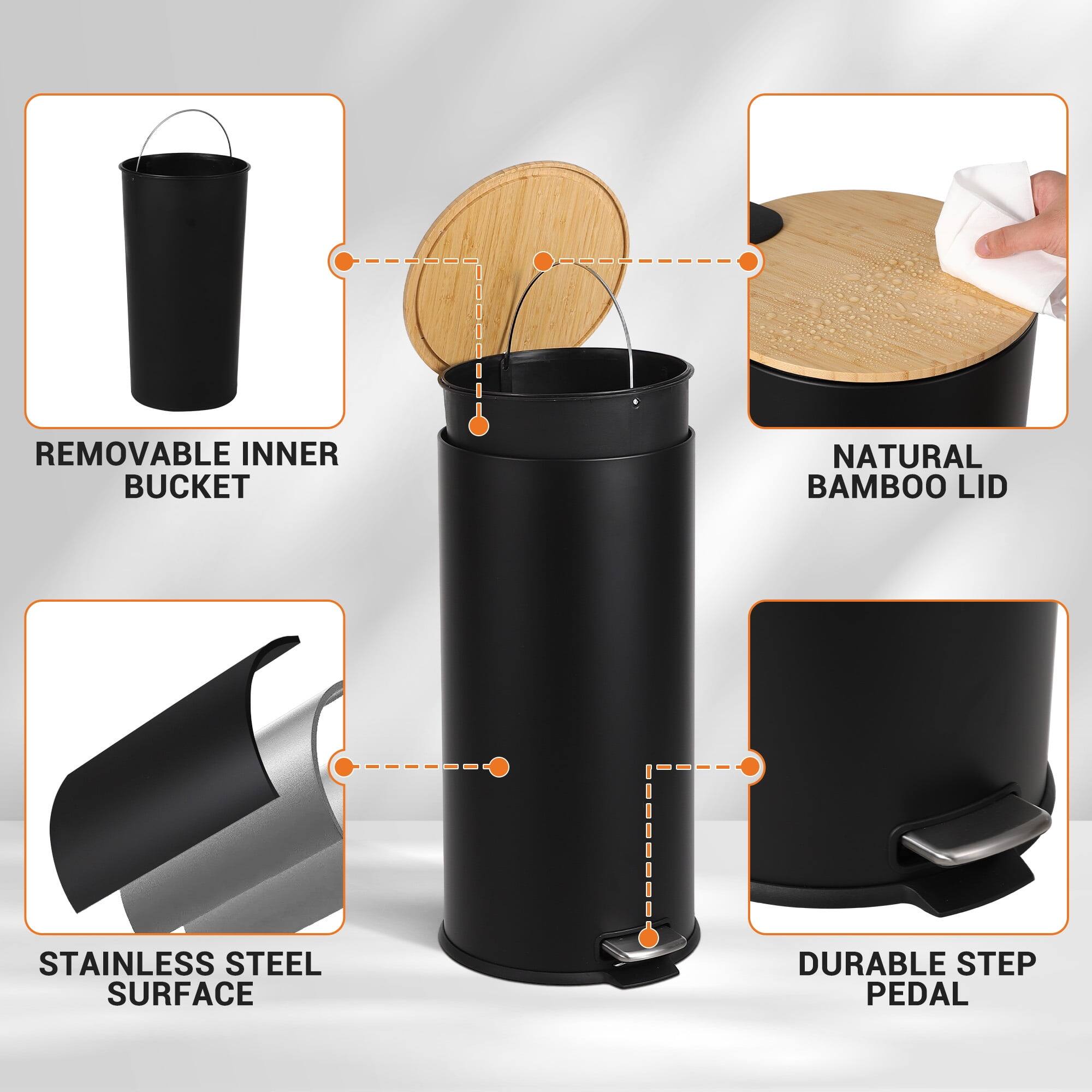 REMOVABLE INNER BUCKET

NATURAL BAMBOO LID

STAINLESS STEEL SURFACE

DURABLE STEP PEDAL