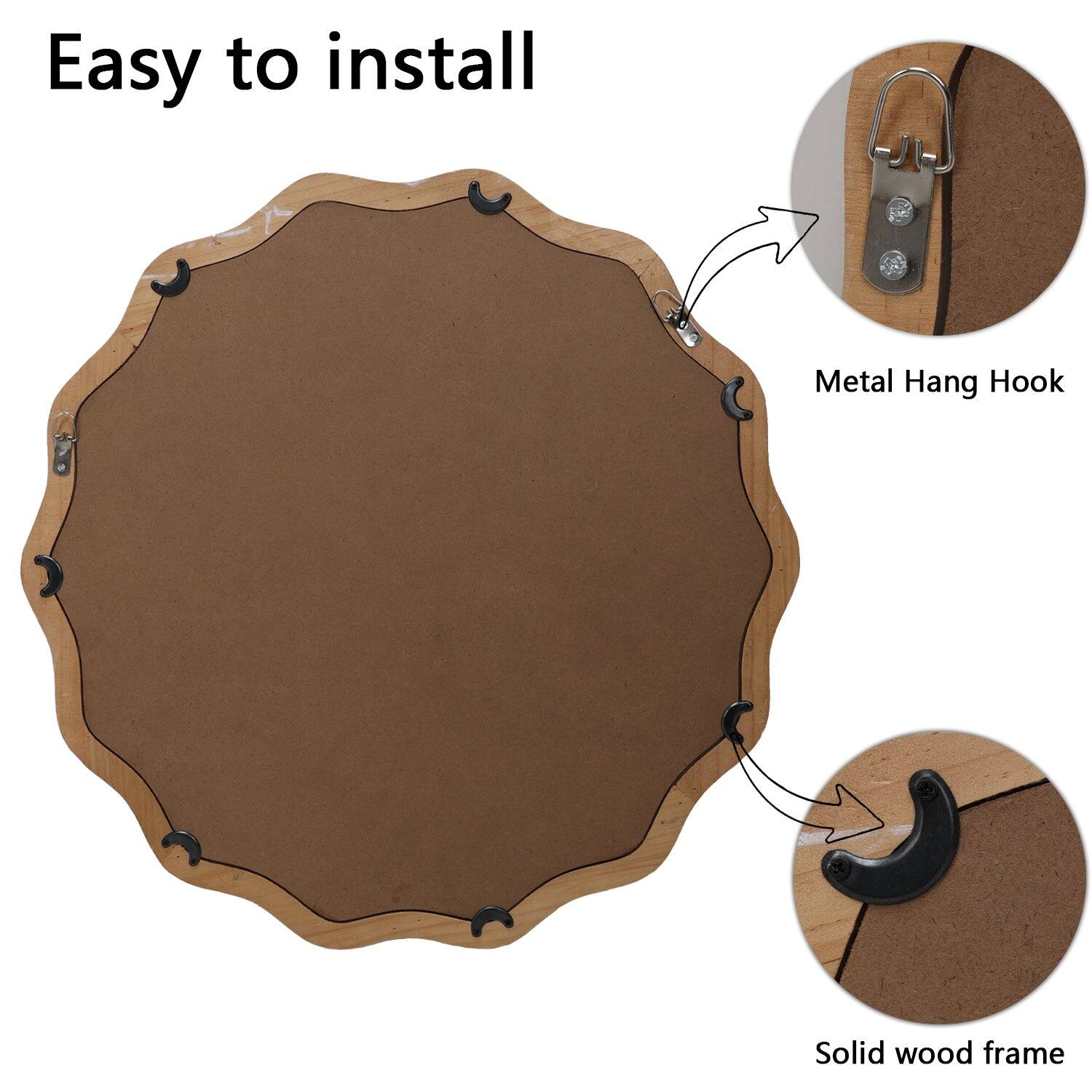 Easy to install

Metal Hang Hook

Solid wood frame