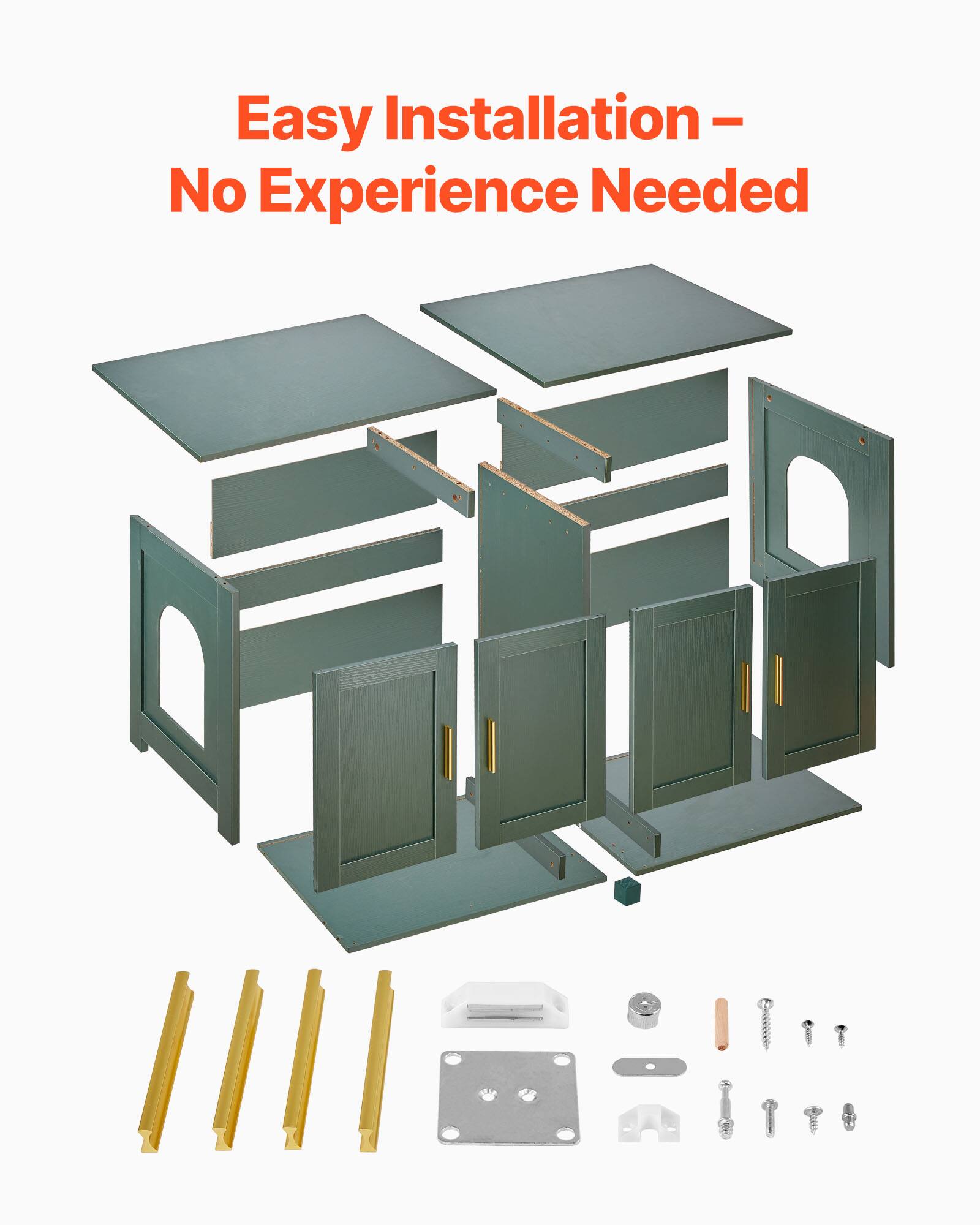 Easy Installation –
No Experience Needed