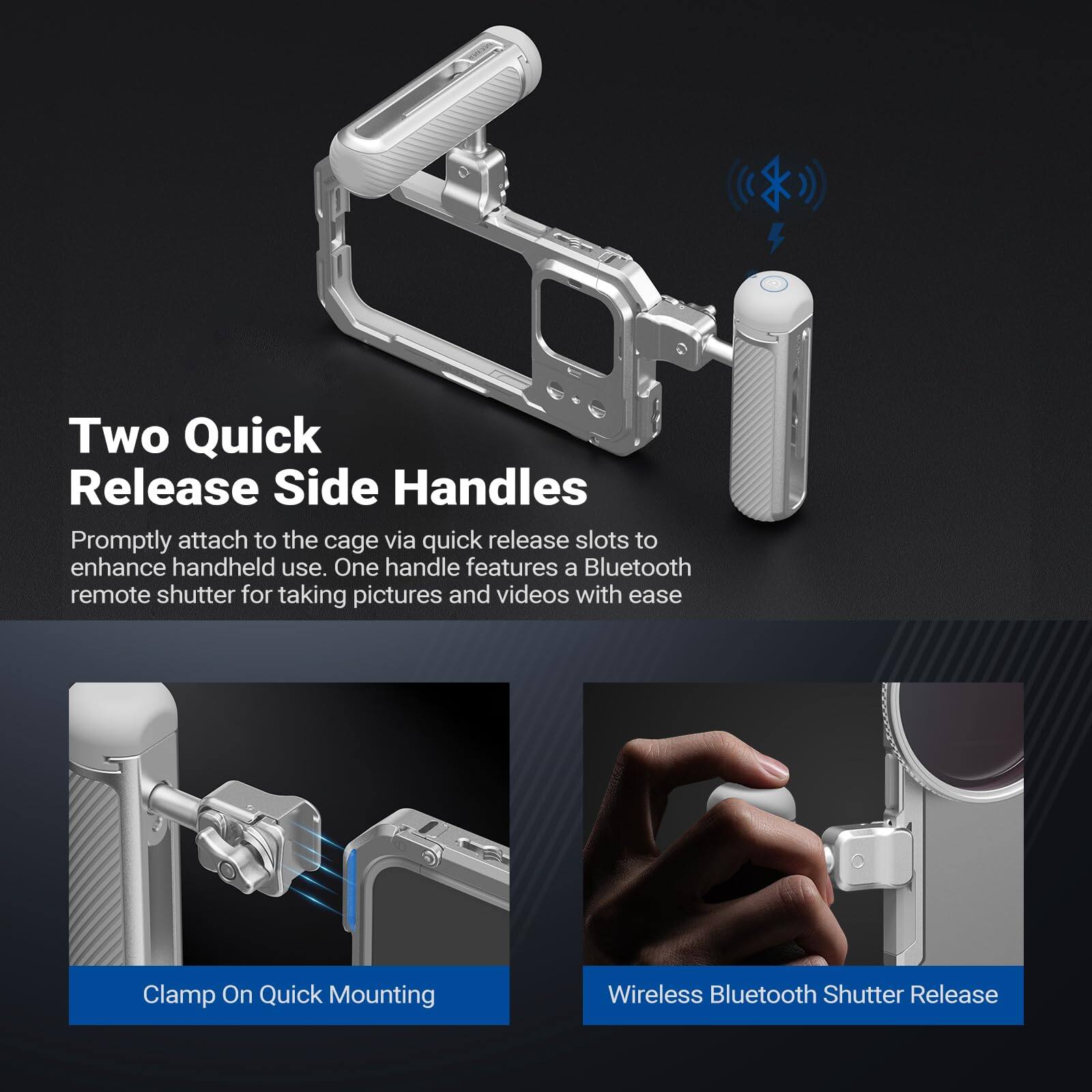 Two Quick Release Side Handles

Promptly attach to the cage via quick release slots to enhance handheld use. One handle features a Bluetooth remote shutter for taking pictures and videos with ease

Clamp On Quick Mounting

Wireless Bluetooth Shutter Release