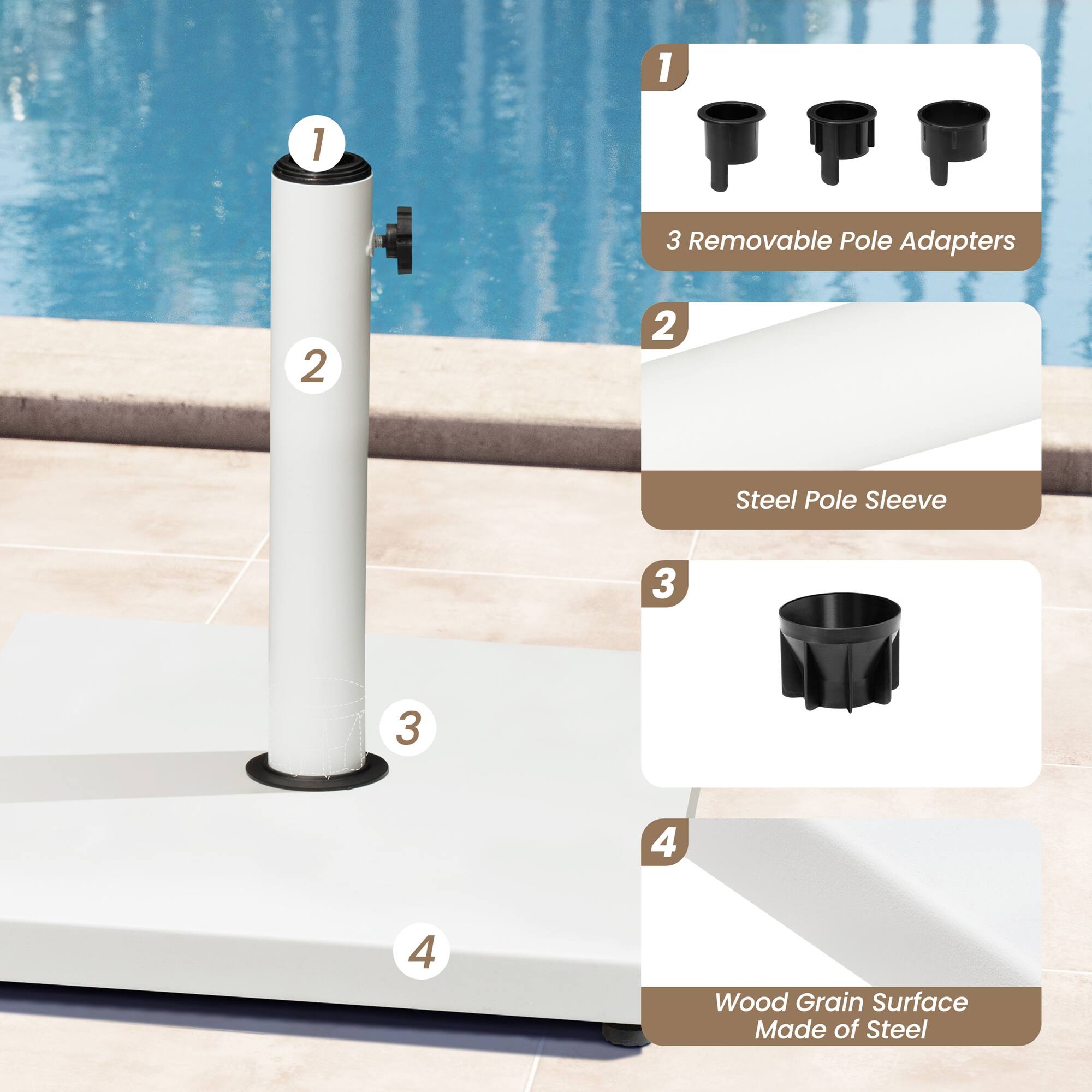 1

2

3

4

1
3 Removable Pole Adapters

2
Steel Pole Sleeve

3

4
Wood Grain Surface
Made of Steel