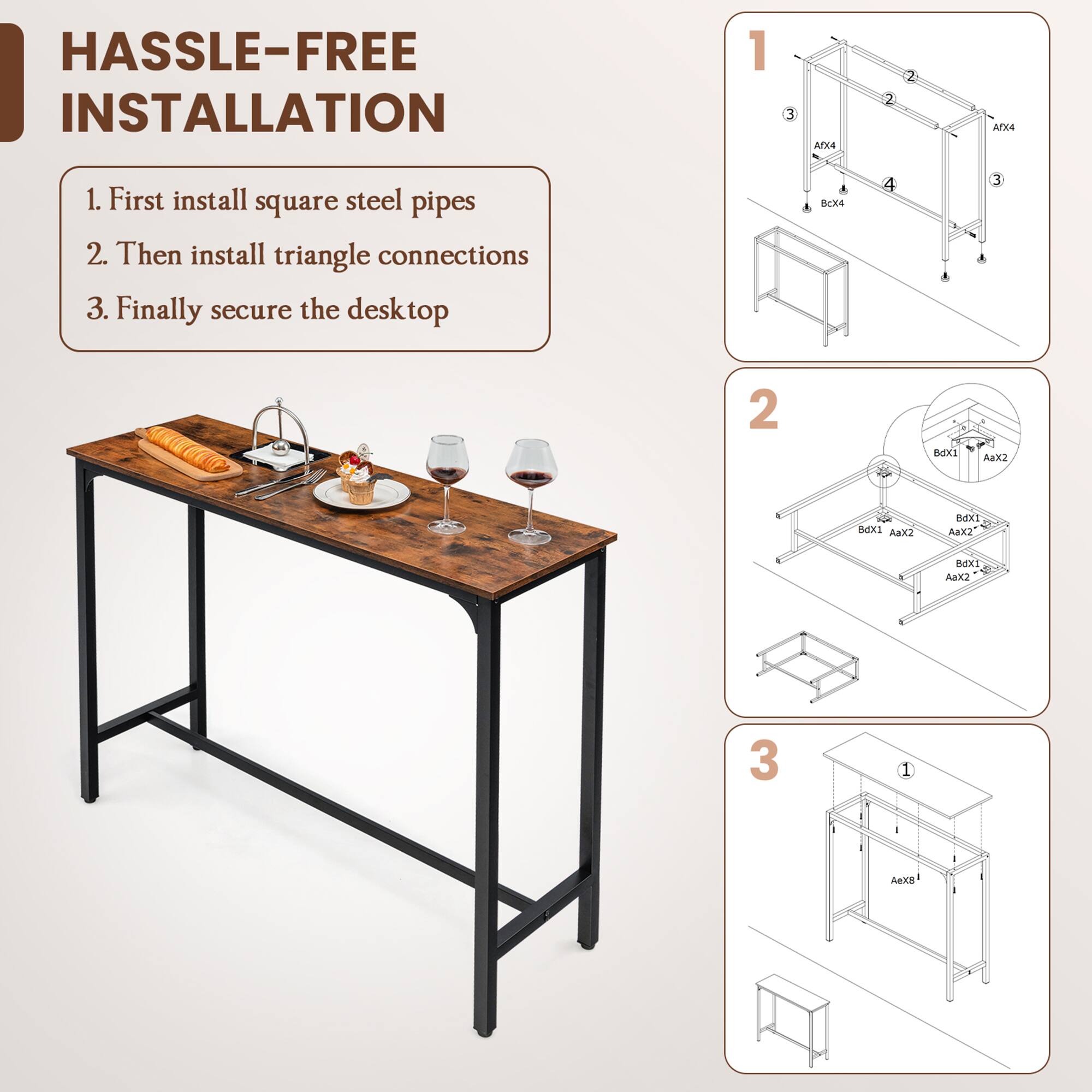 HASSLE-FREE INSTALLATION

1. First install square steel pipes

2. Then install triangle connections

3. Finally secure the desktop

1

2

2

3

AfX4

AfX4

4

3

BcX4

2

BdX1

AaX2

BdX1

AaX2

BdX1

AaX2

BdX1

AaX2

3

1

AeX8