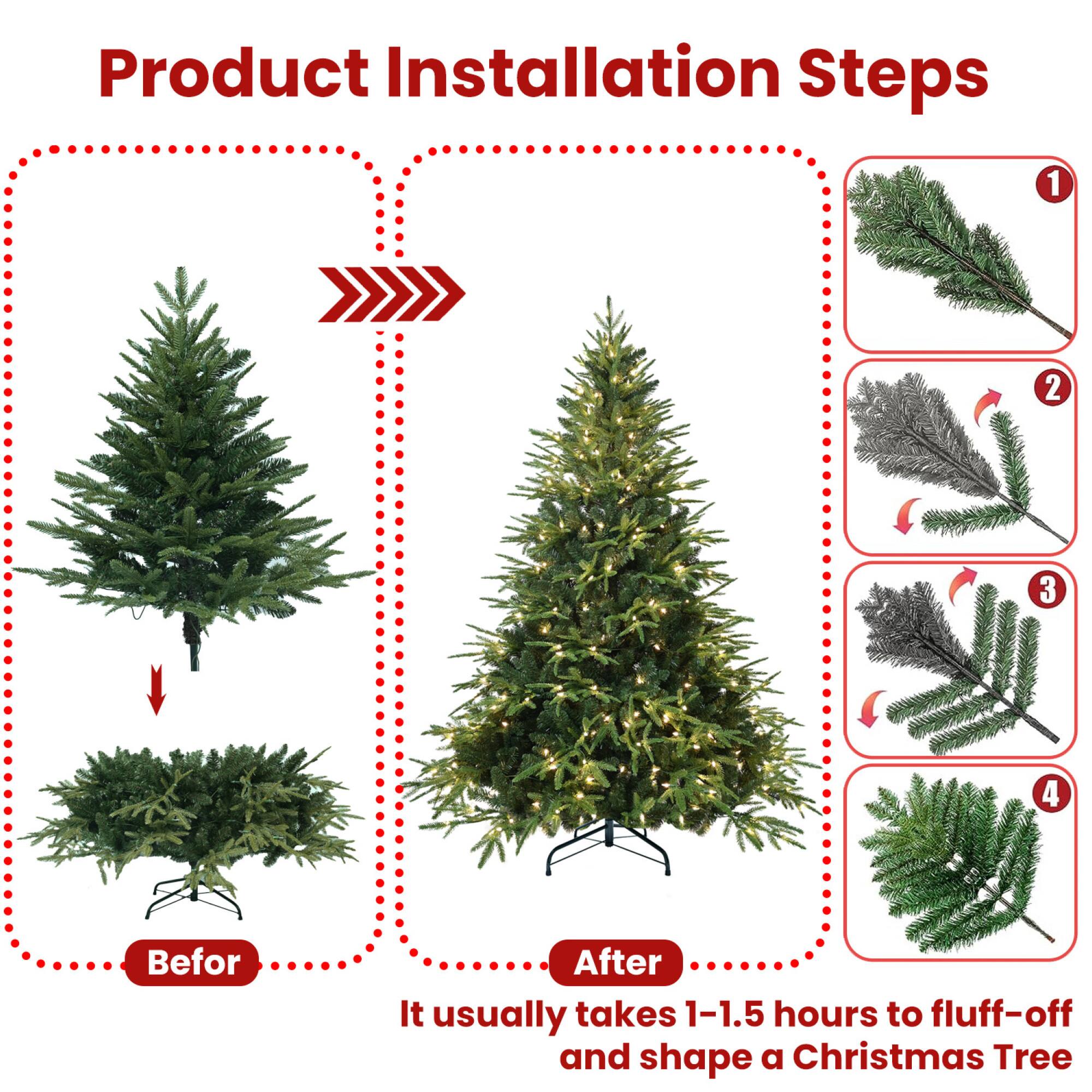 Product Installation Steps

1

2

3

4

Befor

After

It usually takes 1-1.5 hours to fluff-off and shape a Christmas Tree