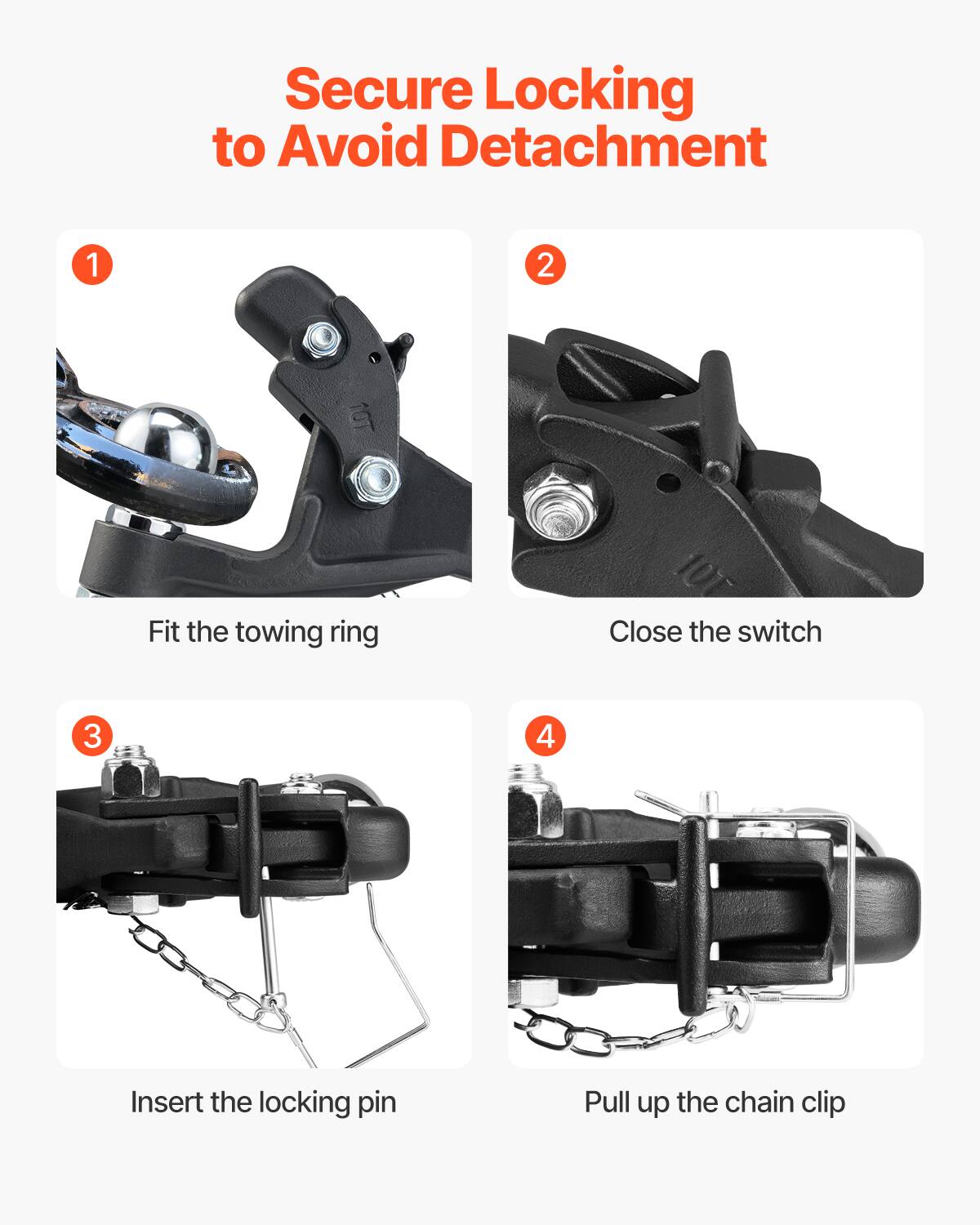 Secure Locking to Avoid Detachment

1

10T

Fit the towing ring

2

10T

Close the switch

3

Insert the locking pin

4

Pull up the chain clip