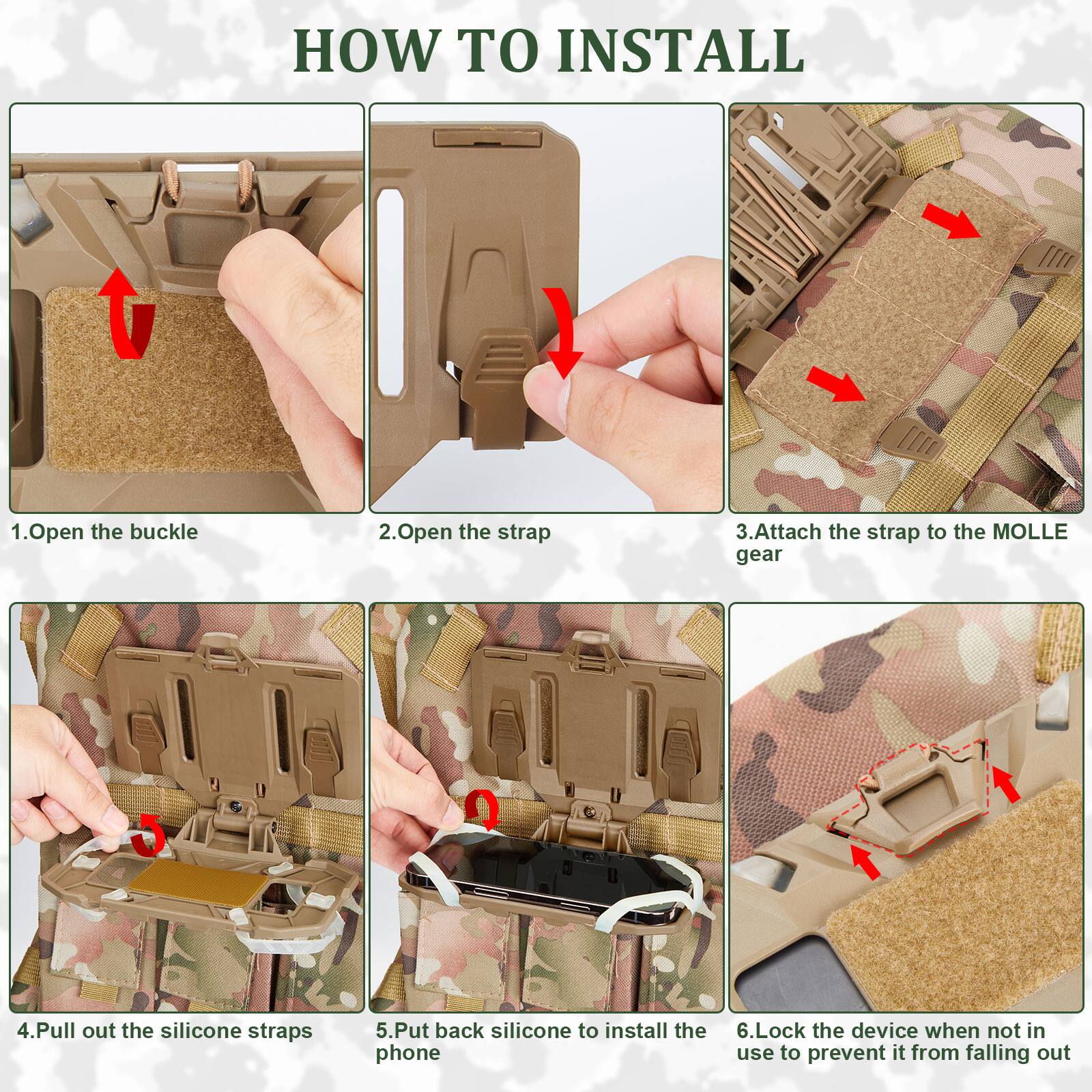 HOW TO INSTALL

1.Open the buckle

2.Open the strap

3.Attach the strap to the MOLLE gear

4.Pull out the silicone straps

5.Put back silicone to install the phone

6.Lock the device when not in use to prevent it from falling out