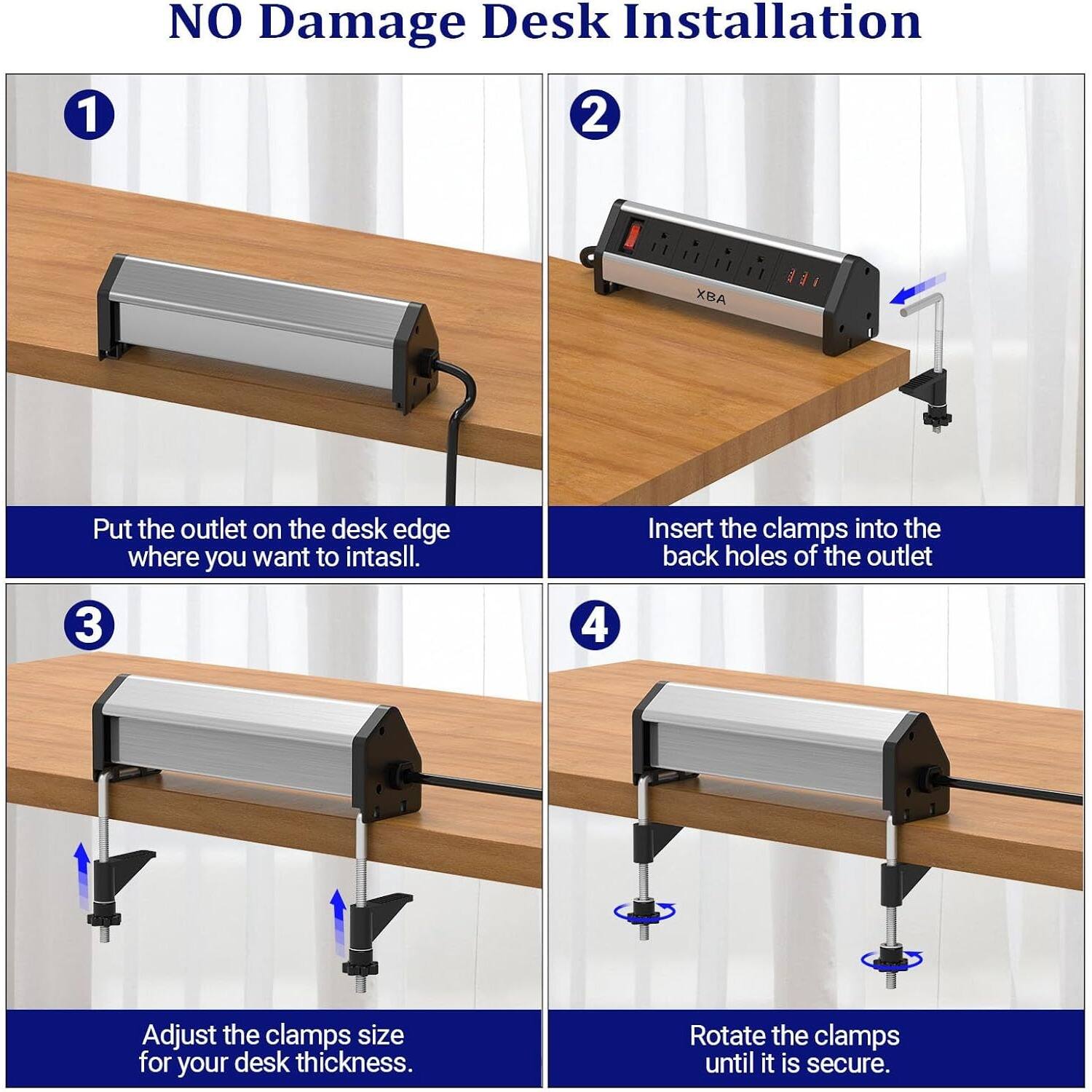 NO Damage Desk Installation

1

Put the outlet on the desk edge where you want to intasll.

2

XBA

Insert the clamps into the back holes of the outlet

3

Adjust the clamps size for your desk thickness.

4

Rotate the clamps until it is secure.