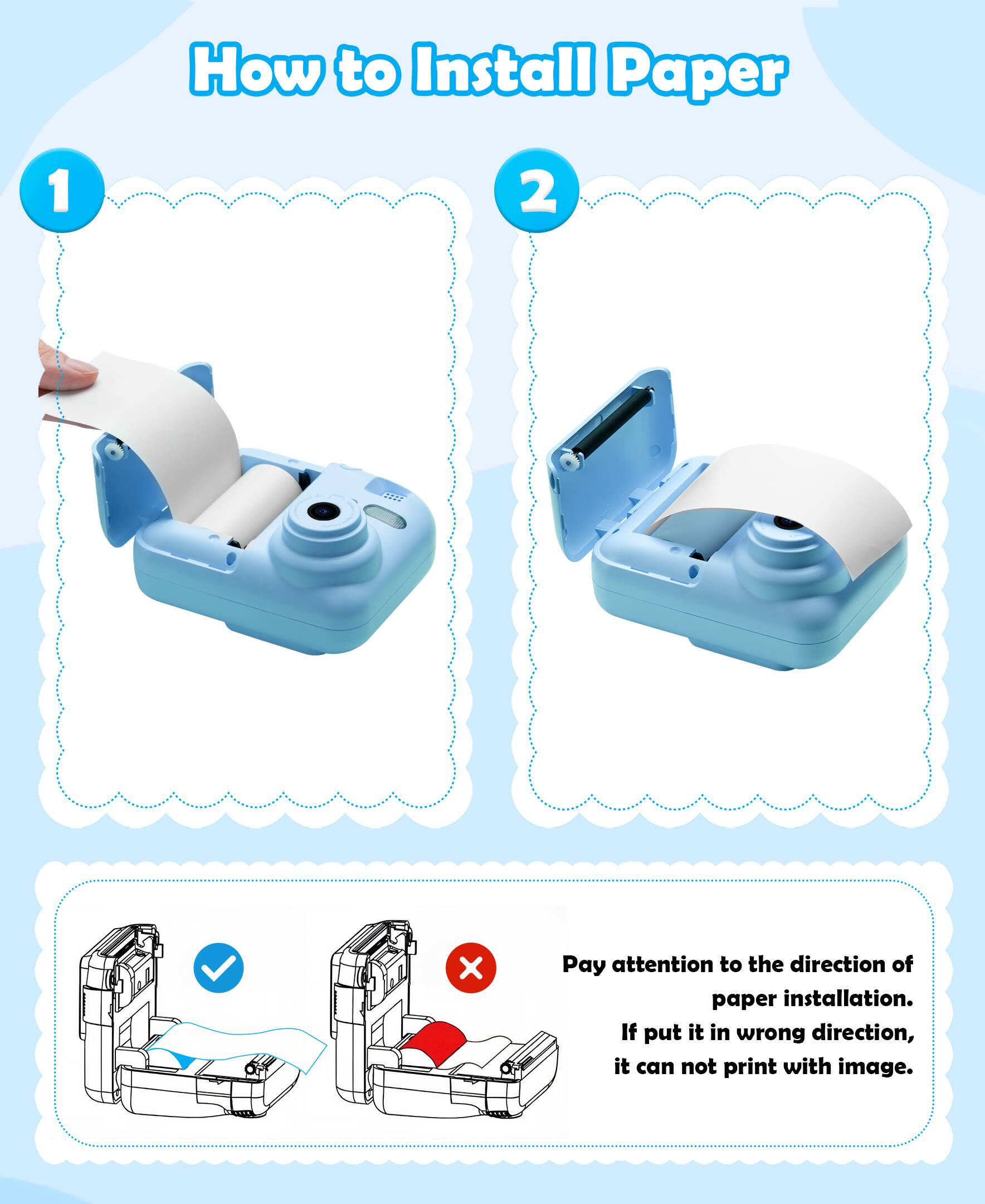 How to Install Paper

1

2

Pay attention to the direction of paper installation.
If put it in wrong direction, it can not print with image.