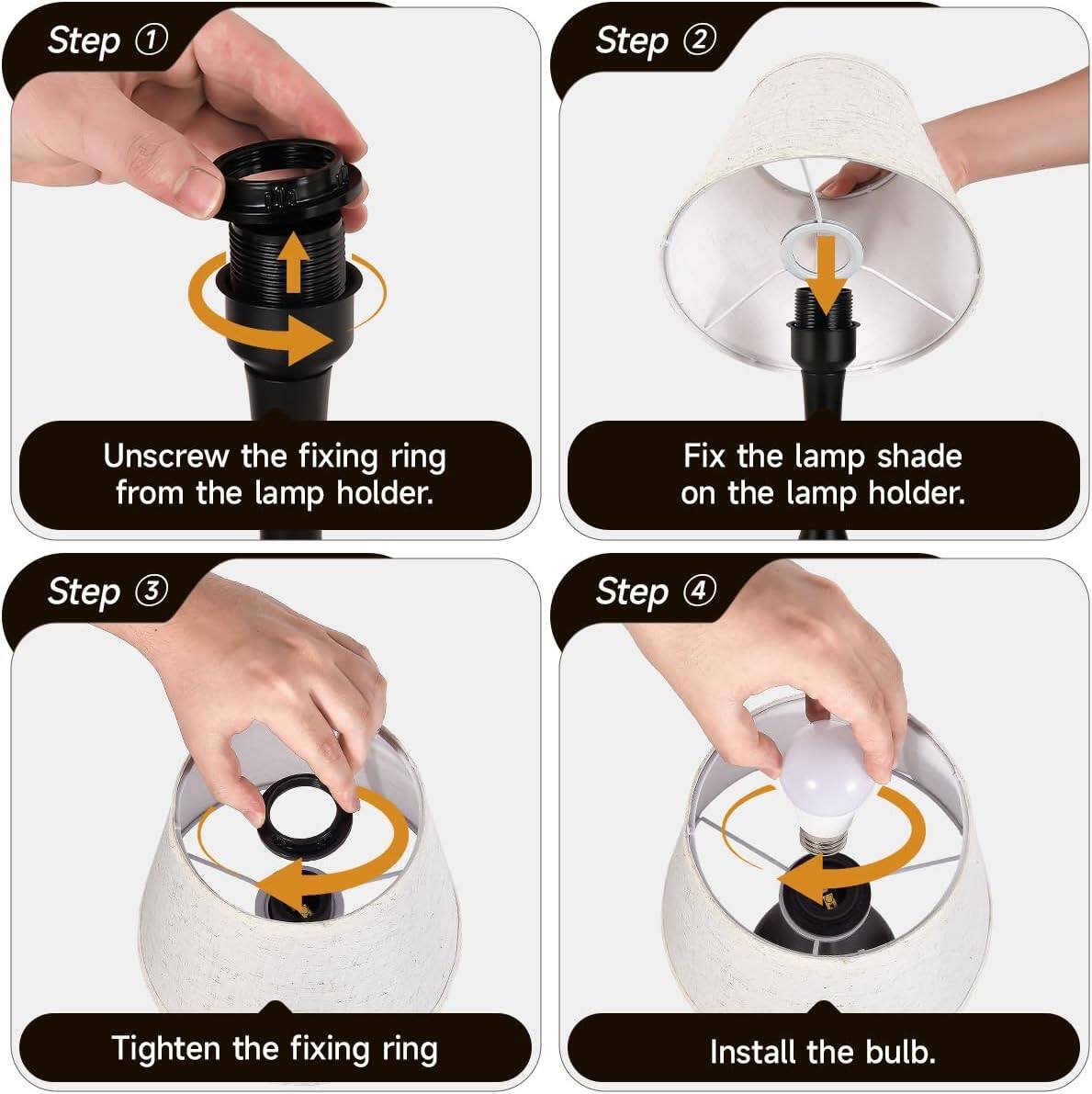 Step ①

Unscrew the fixing ring from the lamp holder.

Step ②

Fix the lamp shade on the lamp holder.

Step ③

Tighten the fixing ring

Step ④

Install the bulb.