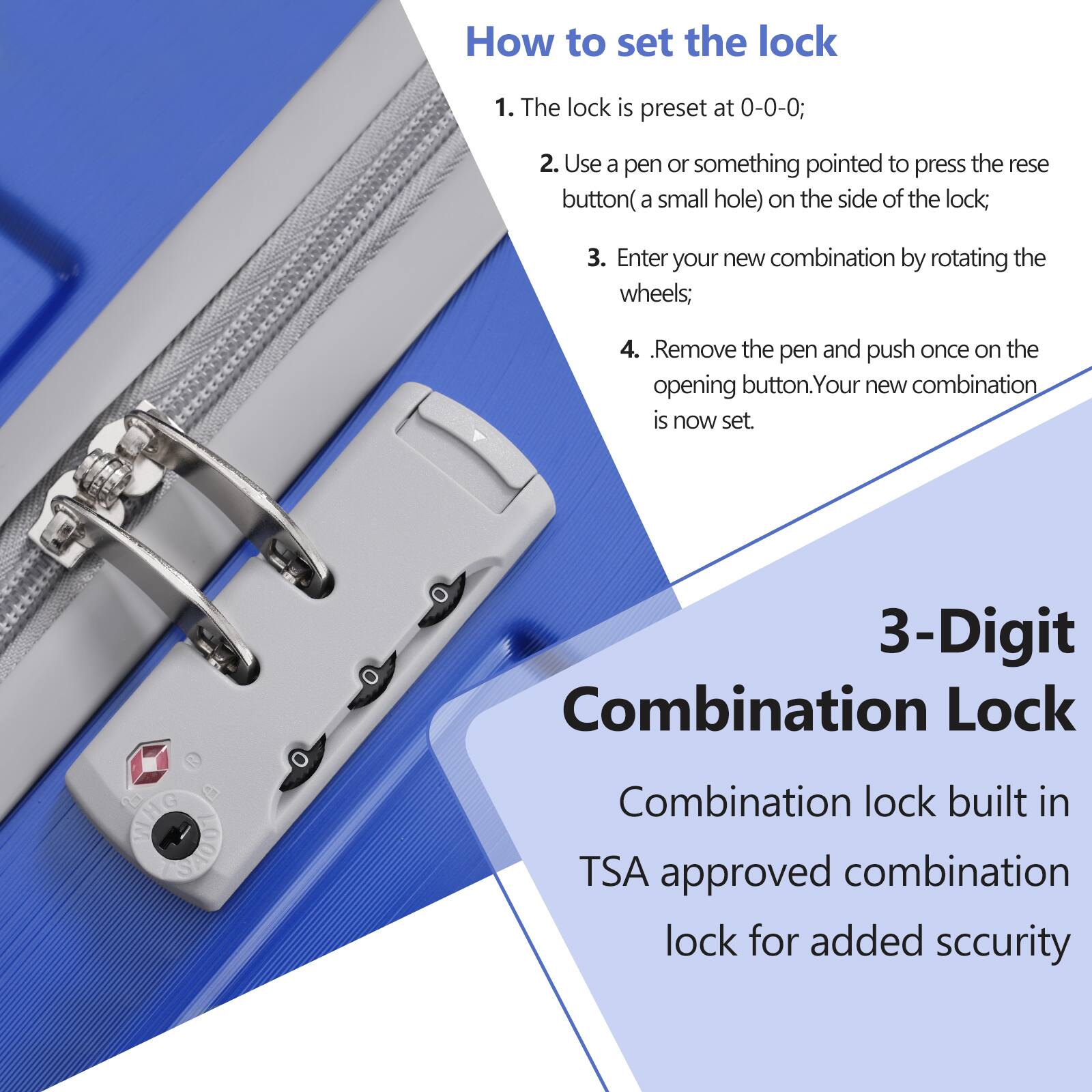 How to set the lock

1. The lock is preset at 0-0-0;

2. Use a pen or something pointed to press the rese button( a small hole) on the side of the lock;

3. Enter your new combination by rotating the wheels;

4. .Remove the pen and push once on the opening button.Your new combination is now set.

0
0
0

WHG
TSA007

3-Digit Combination Lock

Combination lock built in TSA approved combination lock for added sccurity