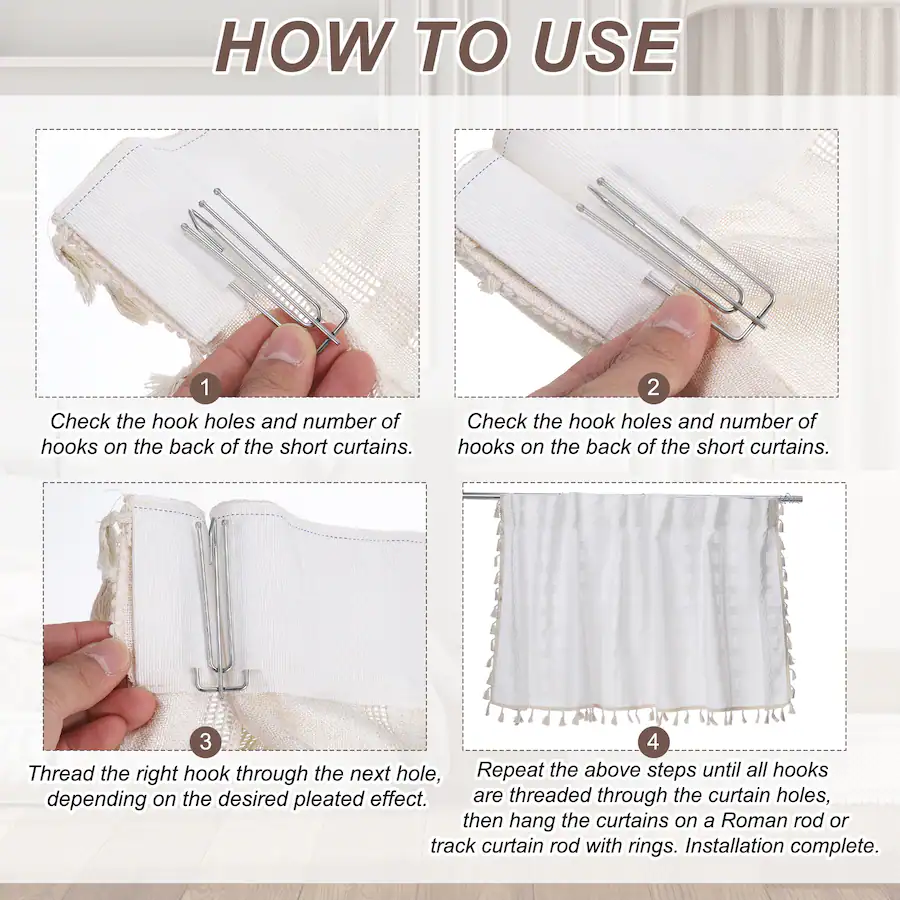 HOW TO USE

1

Check the hook holes and number of hooks on the back of the short curtains.

2

Check the hook holes and number of hooks on the back of the short curtains.

3

Thread the right hook through the next hole, depending on the desired pleated effect.

4

Repeat the above steps until all hooks are threaded through the curtain holes, then hang the curtains on a Roman rod or track curtain rod with rings. Installation complete.