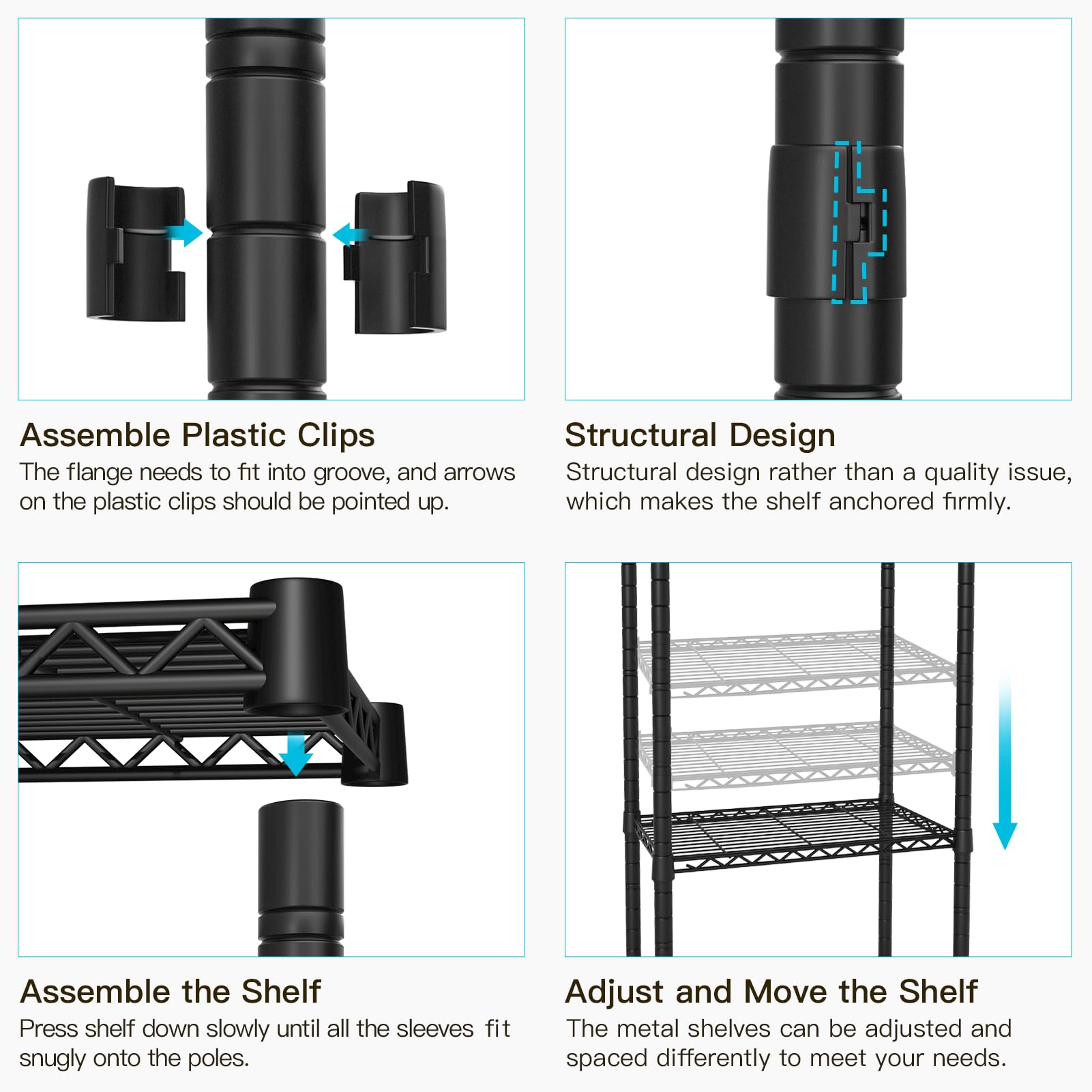 Assemble Plastic Clips
The flange needs to fit into groove, and arrows on the plastic clips should be pointed up.

Structural Design
Structural design rather than a quality issue, which makes the shelf anchored firmly.

Assemble the Shelf
Press shelf down slowly until all the sleeves fit snugly onto the poles.

Adjust and Move the Shelf
The metal shelves can be adjusted and spaced differently to meet your needs.