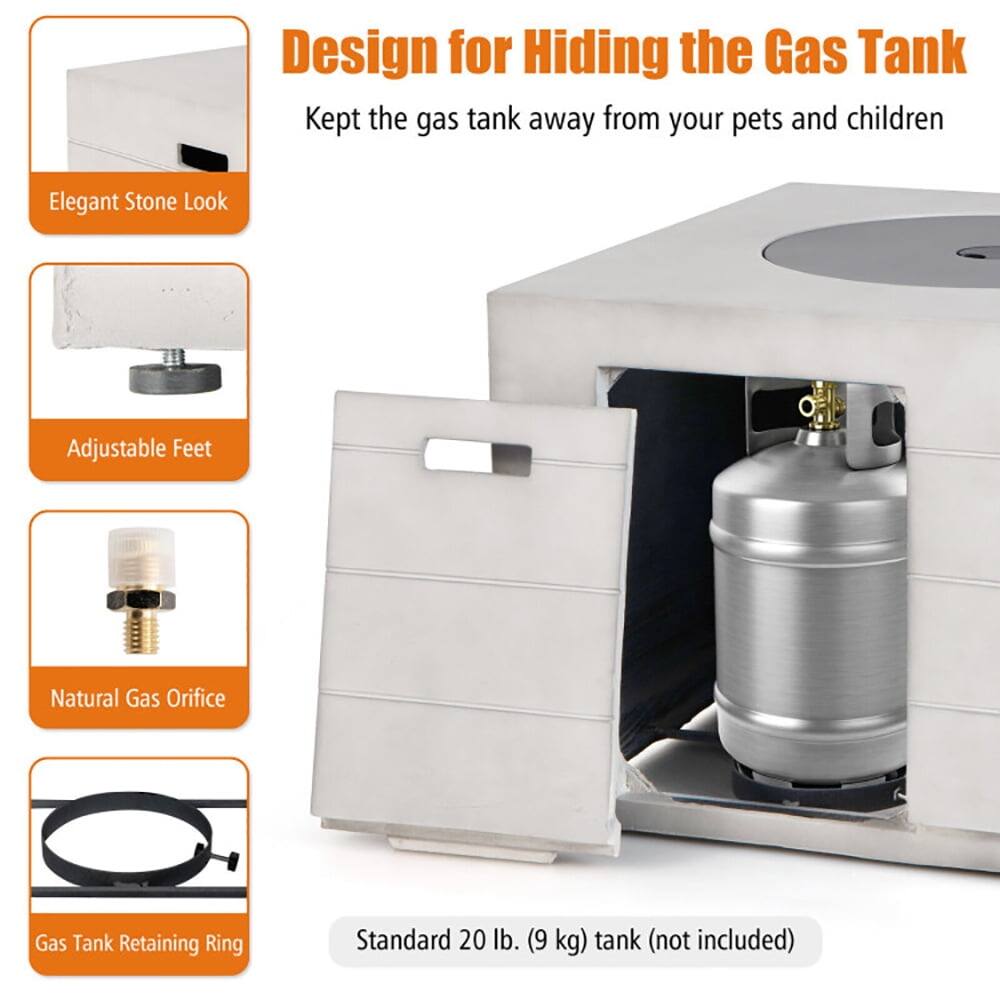 Design for Hiding the Gas Tank

Kept the gas tank away from your pets and children

Elegant Stone Look

Adjustable Feet

Natural Gas Orifice

Gas Tank Retaining Ring

Standard 20 lb. (9 kg) tank (not included)