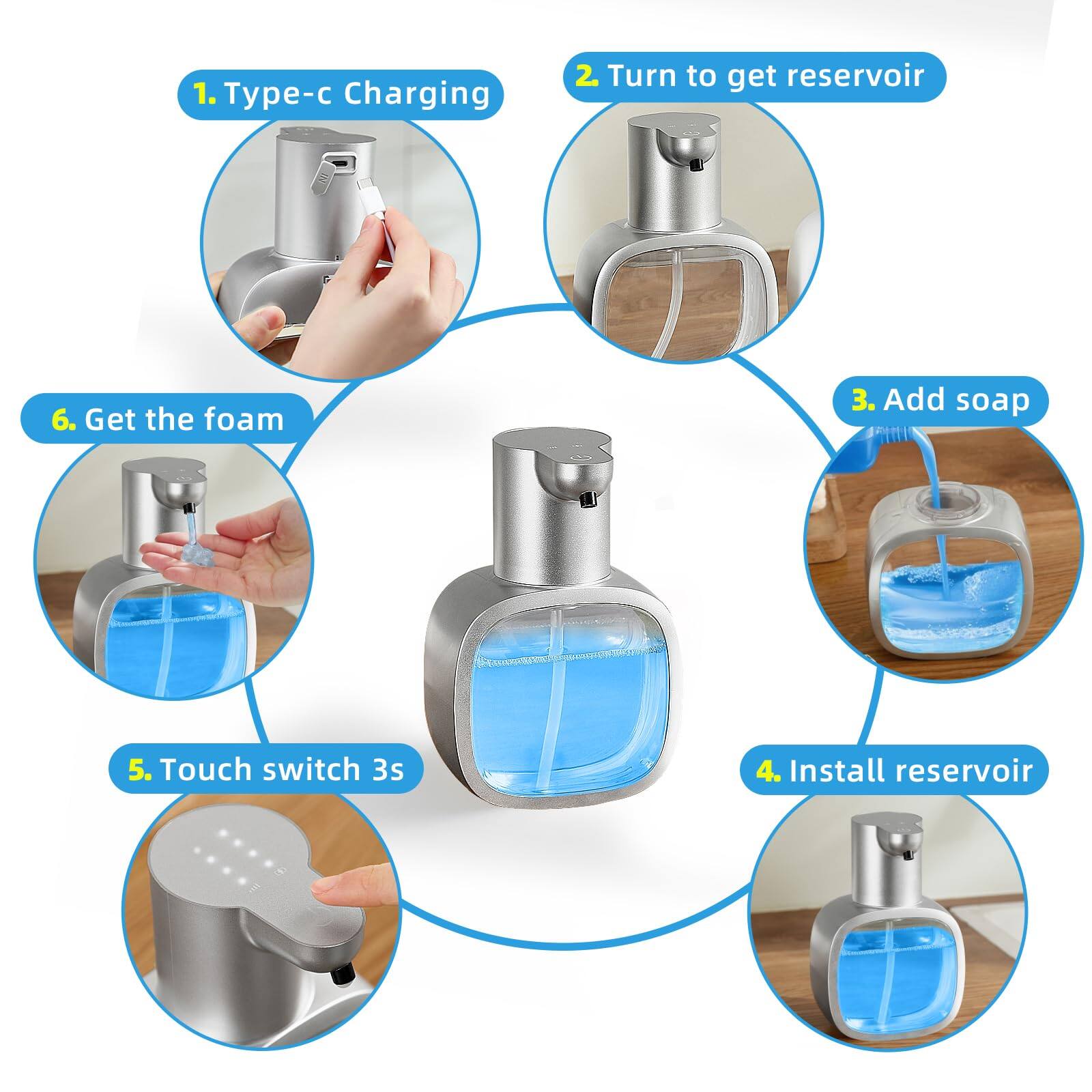 1. Type-c Charging

2. Turn to get reservoir

3. Add soap

4. Install reservoir

5. Touch switch 3s

6. Get the foam