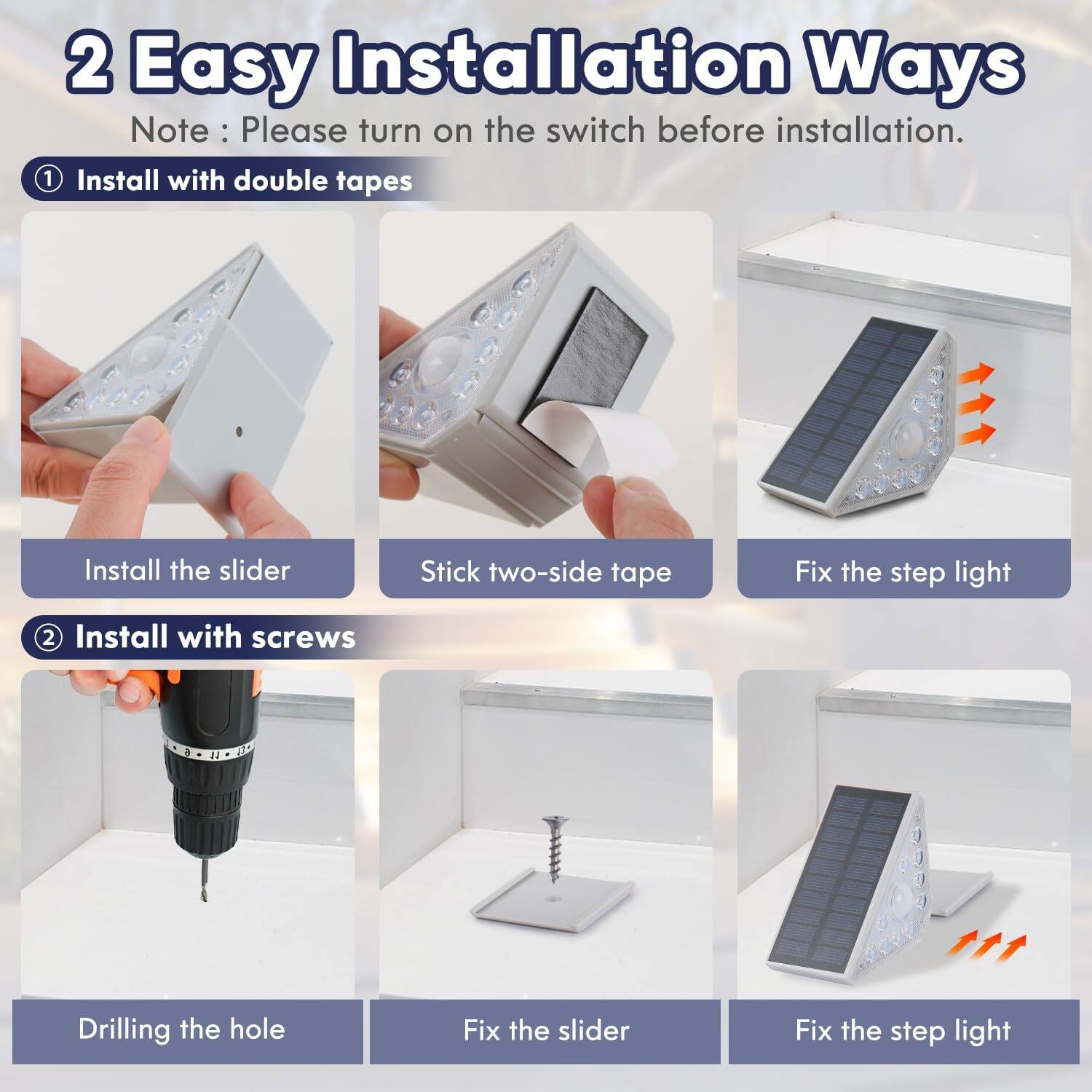 2 Easy Installation Ways

Note : Please turn on the switch before installation.

① Install with double tapes

Install the slider

Stick two-side tape

Fix the step light

② Install with screws

Drilling the hole

Fix the slider

Fix the step light