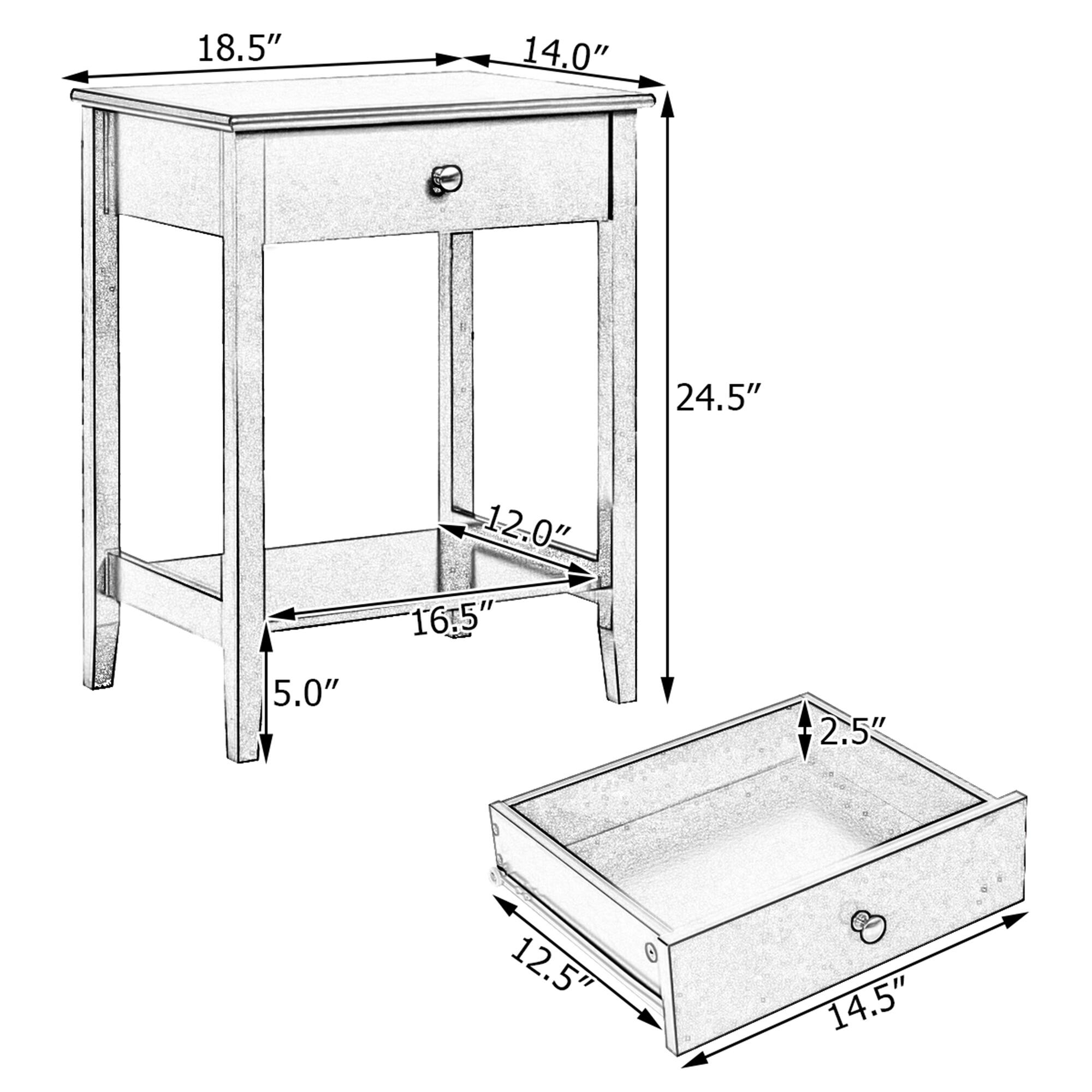 18.5″
14.0″
24.5″
12.0″
16.5″
5.0″
2.5″
12.5″
14.5″