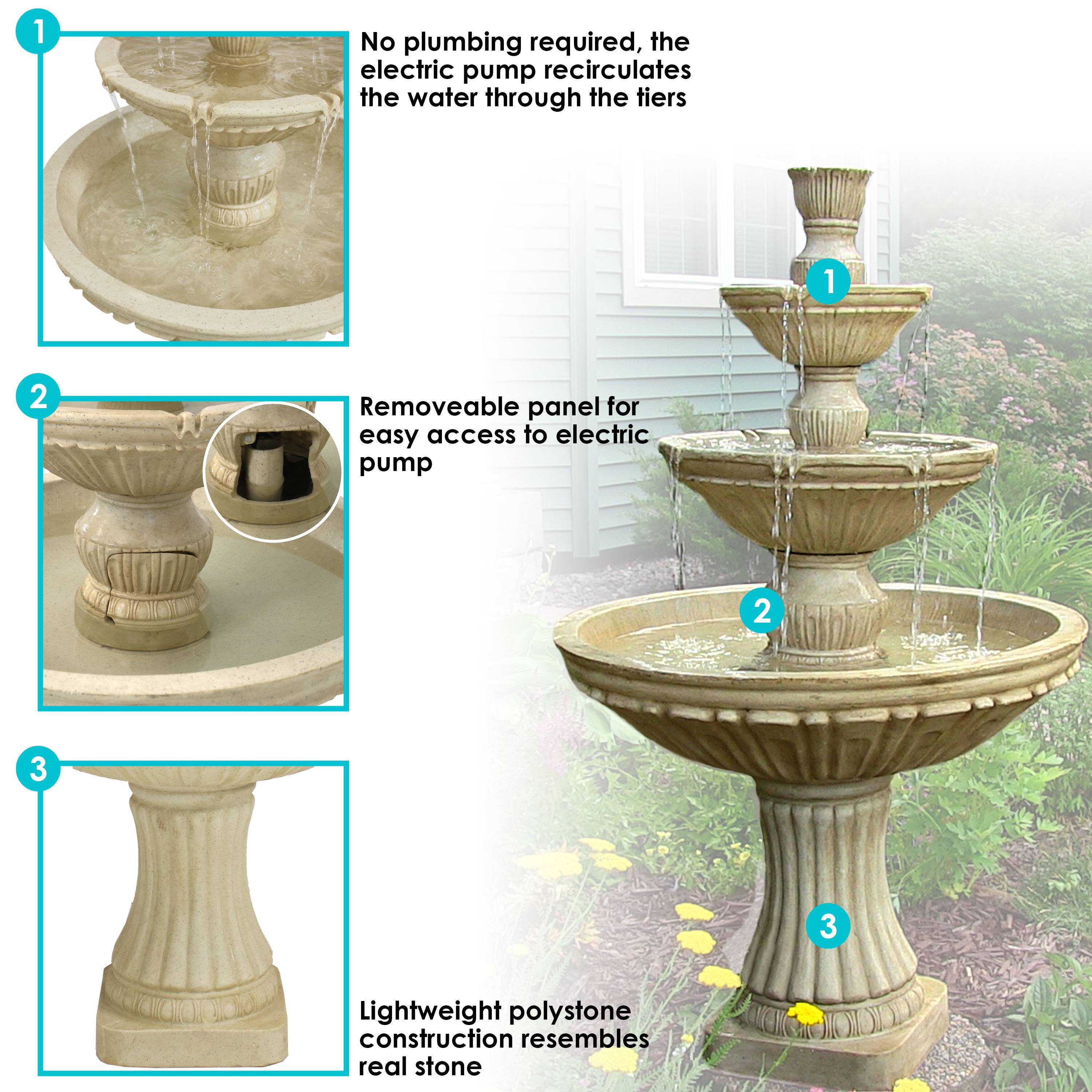 1

No plumbing required, the electric pump recirculates the water through the tiers

2

Removeable panel for easy access to electric pump

3

Lightweight polystone construction resembles real stone

1

2

3