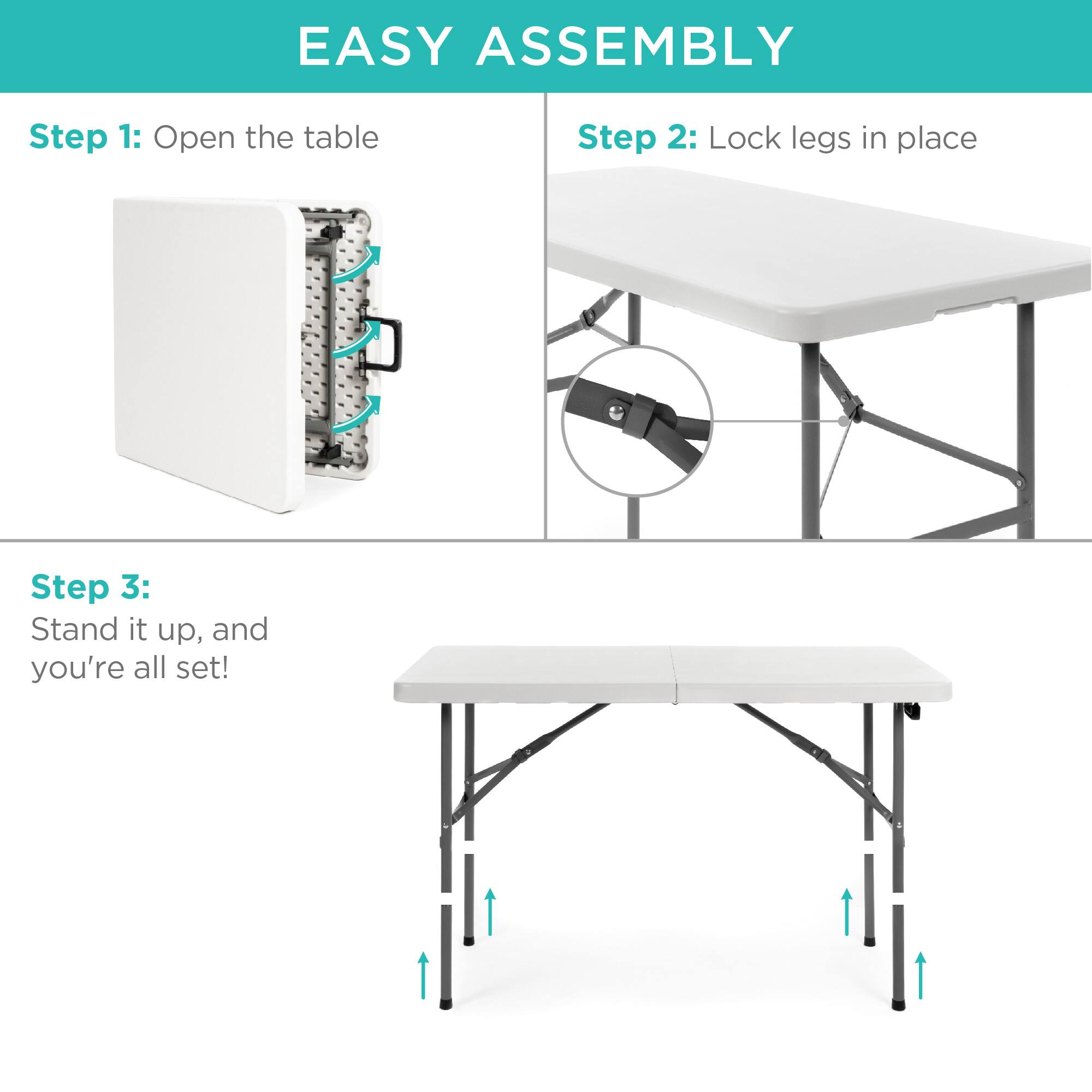 EASY ASSEMBLY

Step 1: Open the table

Step 2: Lock legs in place

Step 3:
Stand it up, and you're all set!