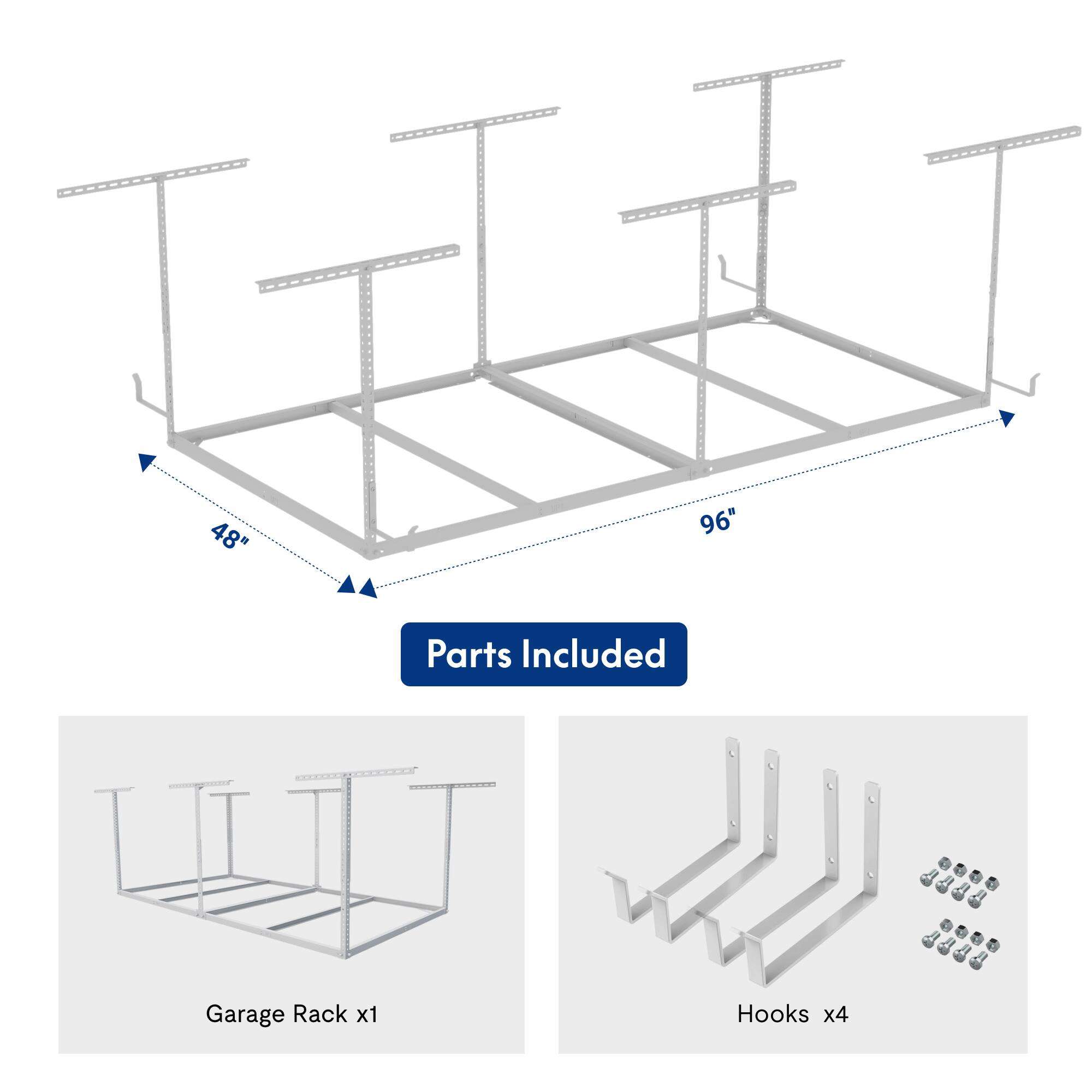 48"

96"

Parts Included

Garage Rack x1

Hooks x4