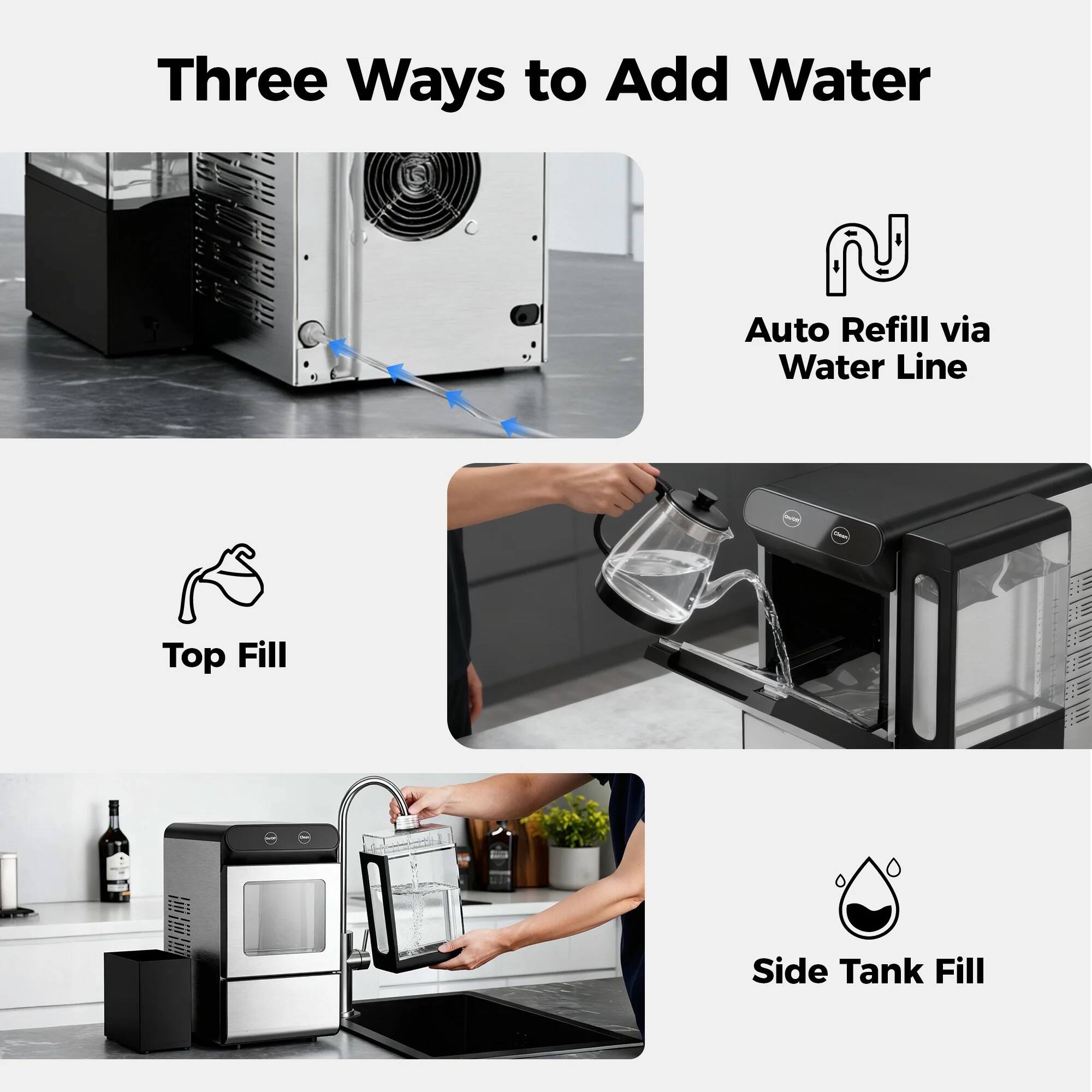 Three Ways to Add Water

Auto Refill via Water Line

On/Off

Clean

Top Fill

On/Off

Clean

Side Tank Fill